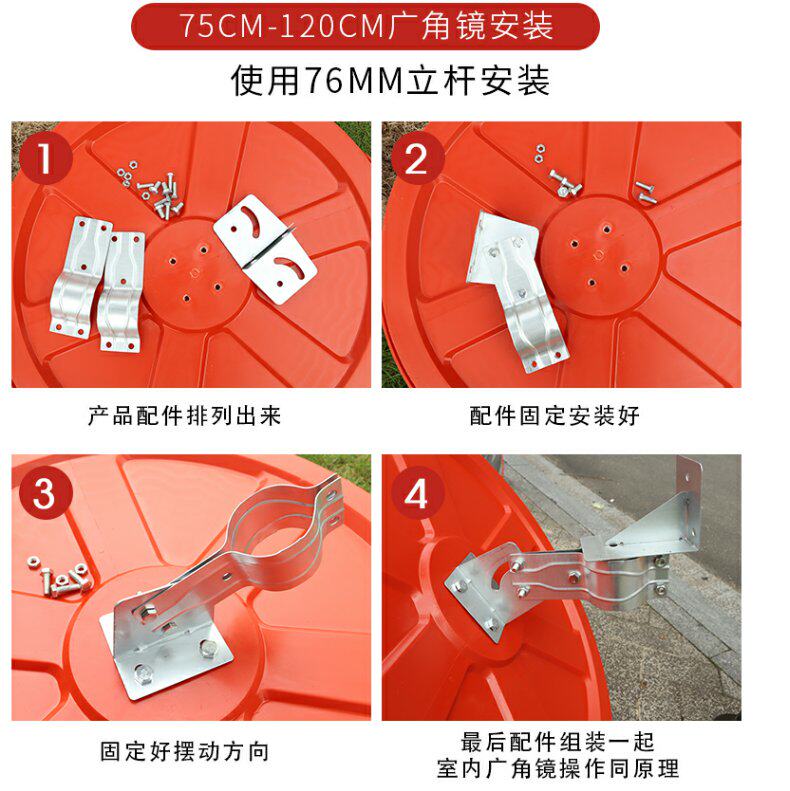 75CM-120CM广角镜安装

使用76MM立杆安装

1

产品配件排列出来

2

配件固定安装好

3

固定好摆动方向

4

最后配件组装一起
室内广角镜操作同原理