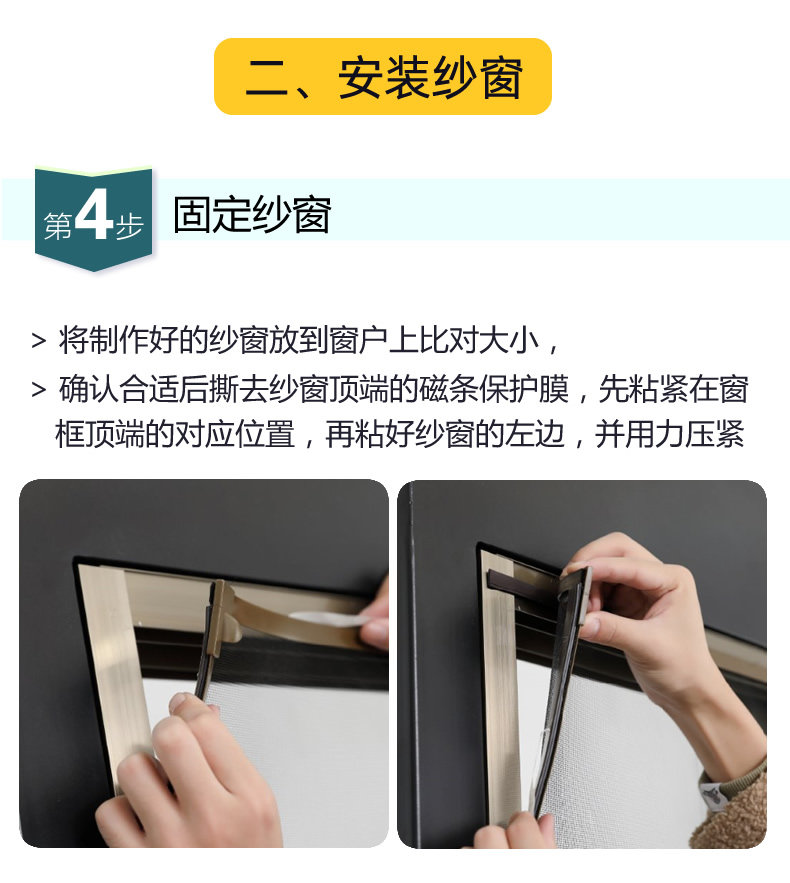 二、安装纱窗

第4步 固定纱窗

> 将制作好的纱窗放到窗户上比对大小，

> 确认合适后撕去纱窗顶端的磁条保护膜，先粘紧在窗框顶端的对应位置，再粘好纱窗的左边，并用力压紧