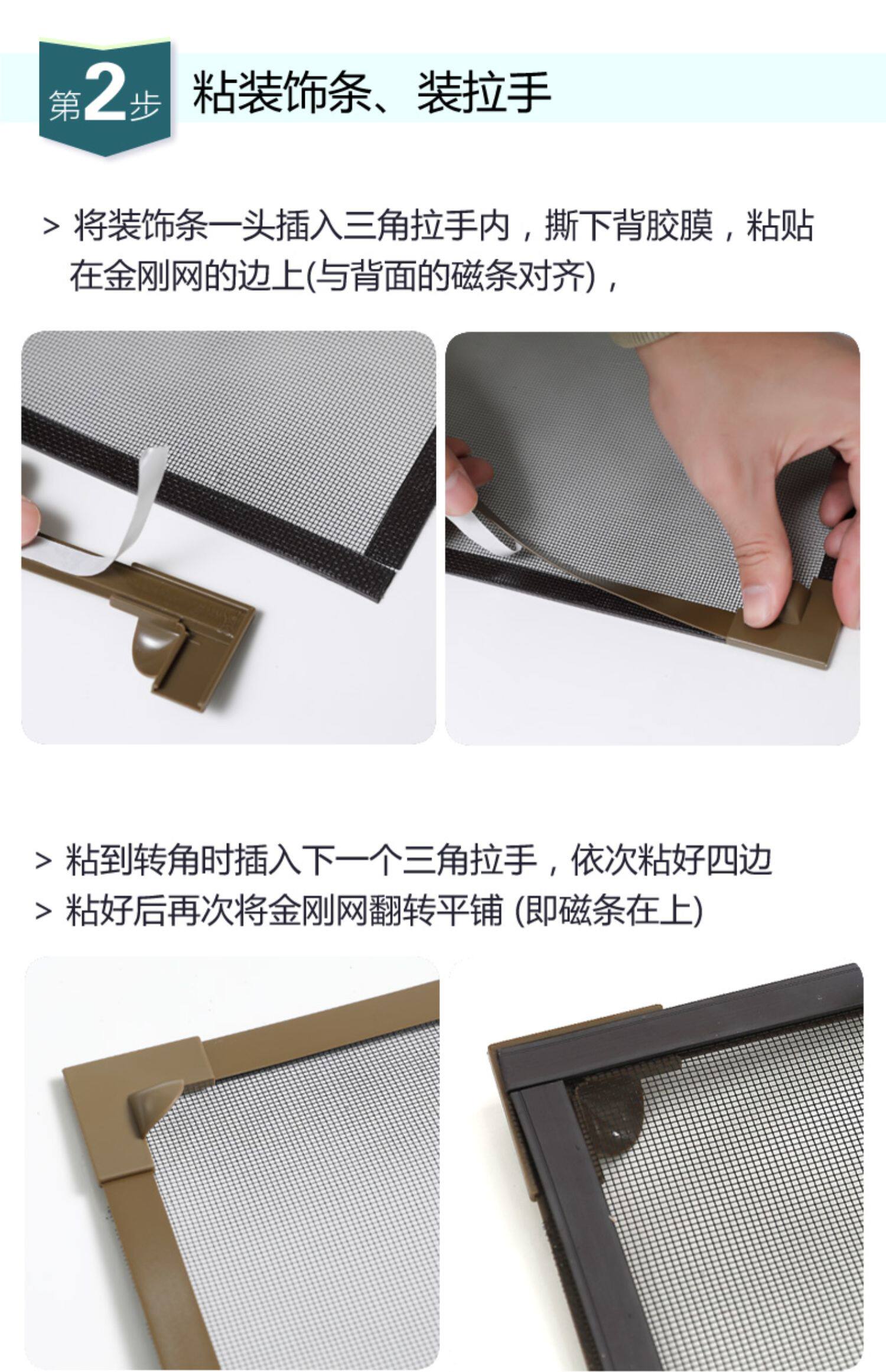 第2步 粘装饰条、装拉手

> 将装饰条一头插入三角拉手内，撕下背胶膜，粘贴在金刚网的边上(与背面的磁条对齐)，

> 粘到转角时插入下一个三角拉手，依次粘好四边
> 粘好后再次将金刚网翻转平铺 (即磁条在上)