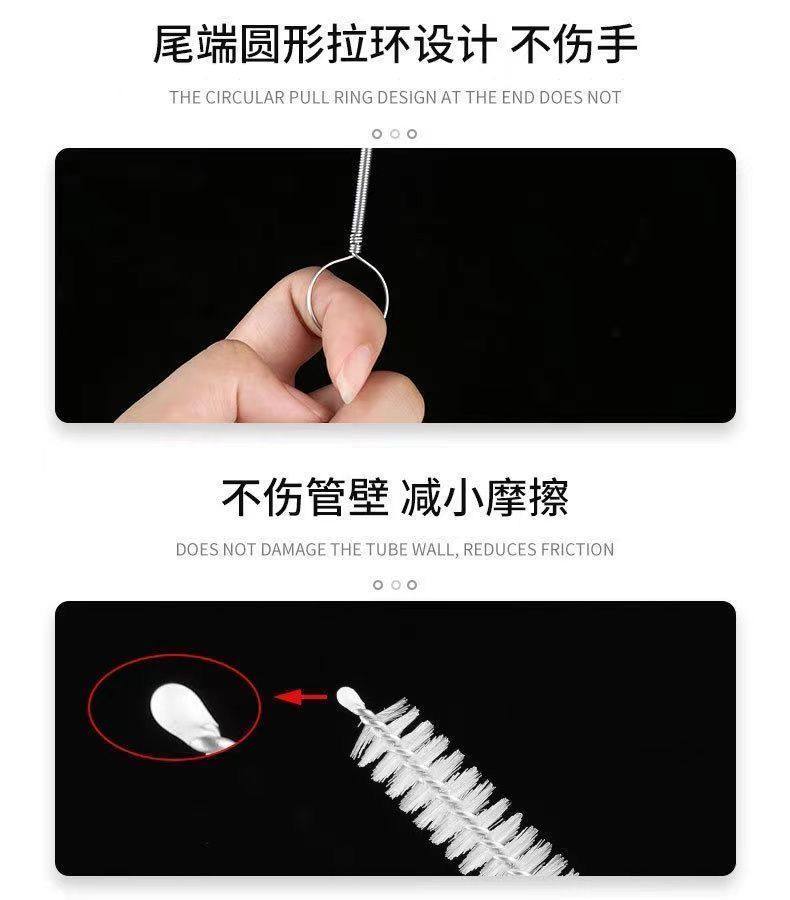 尾端圆形拉环设计 不伤手

THE CIRCULAR PULL RING DESIGN AT THE END DOES NOT

不伤管壁 减小摩擦

DOES NOT DAMAGE THE TUBE WALL, REDUCES FRICTION