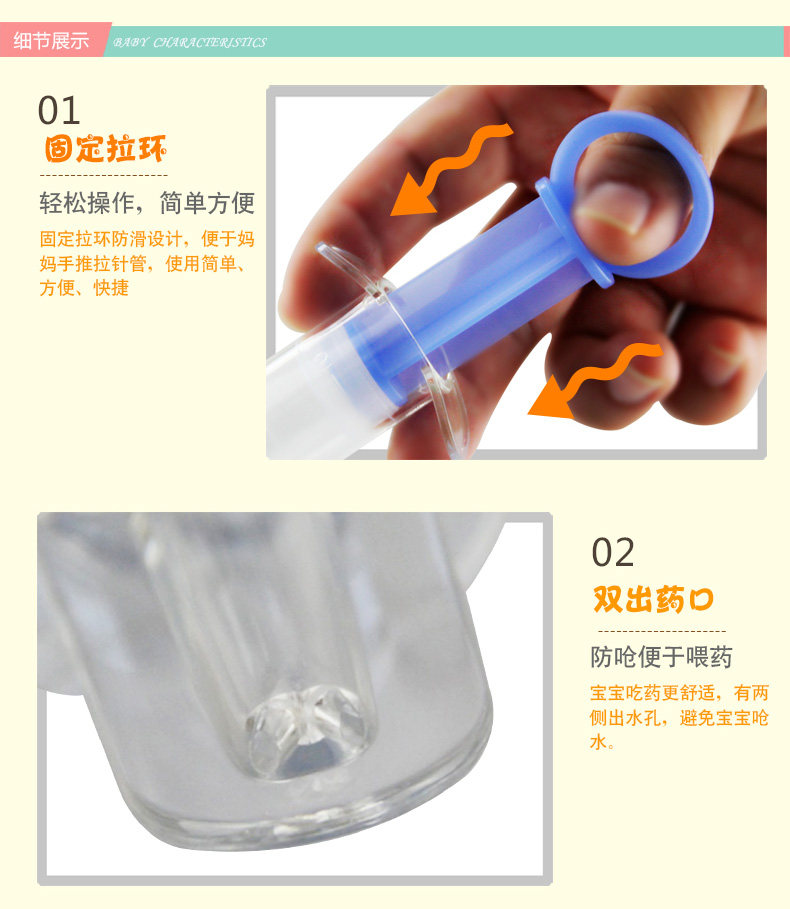 细节展示 BABY CHARACTERISTICS

01
固定拉环

轻松操作，简单方便
固定拉环防滑设计，便于妈妈手推拉针管，使用简单、方便、快捷

02
双出药口

防呛便于喂药
宝宝吃药更舒适，有两侧出水孔，避免宝宝呛水。