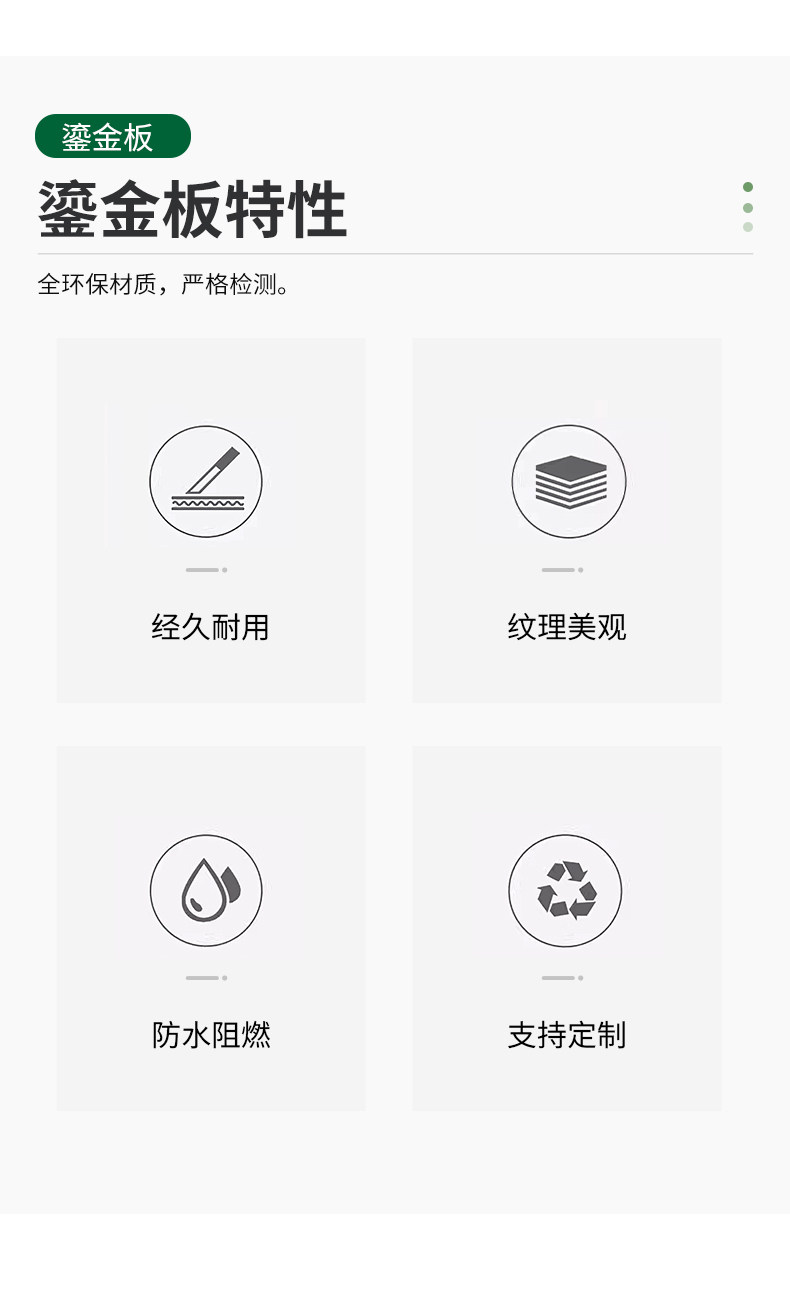 鎏金板

鎏金板特性

全环保材质，严格检测。

经久耐用

纹理美观

防水阻燃

支持定制