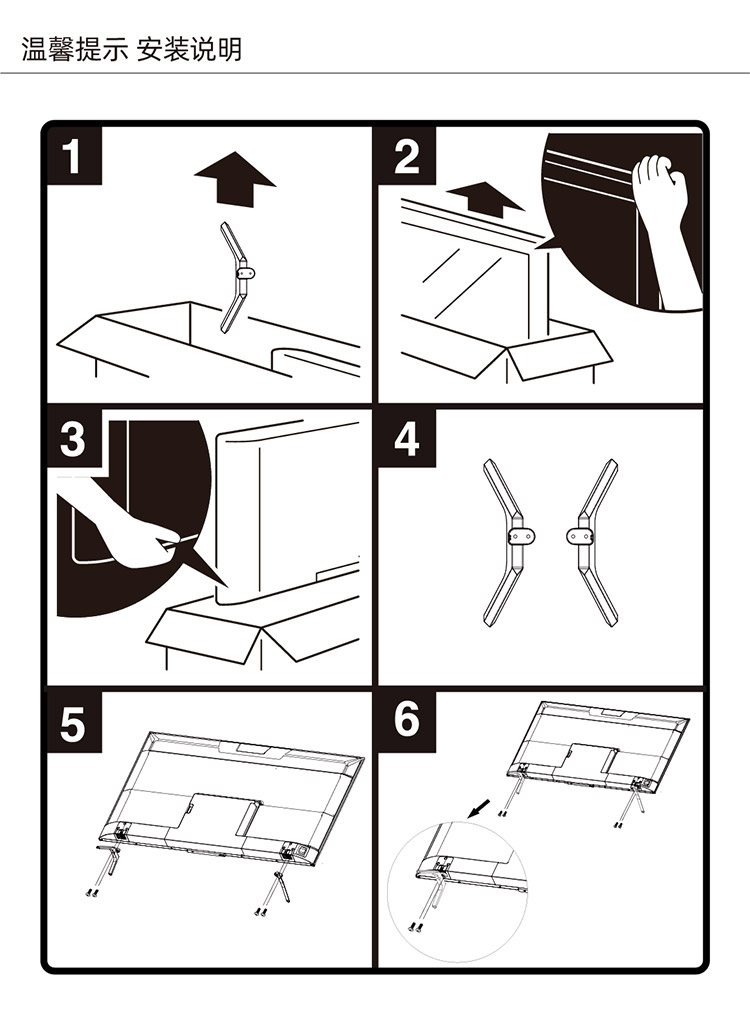 温馨提示 安装说明

1

2

3

4

5

6