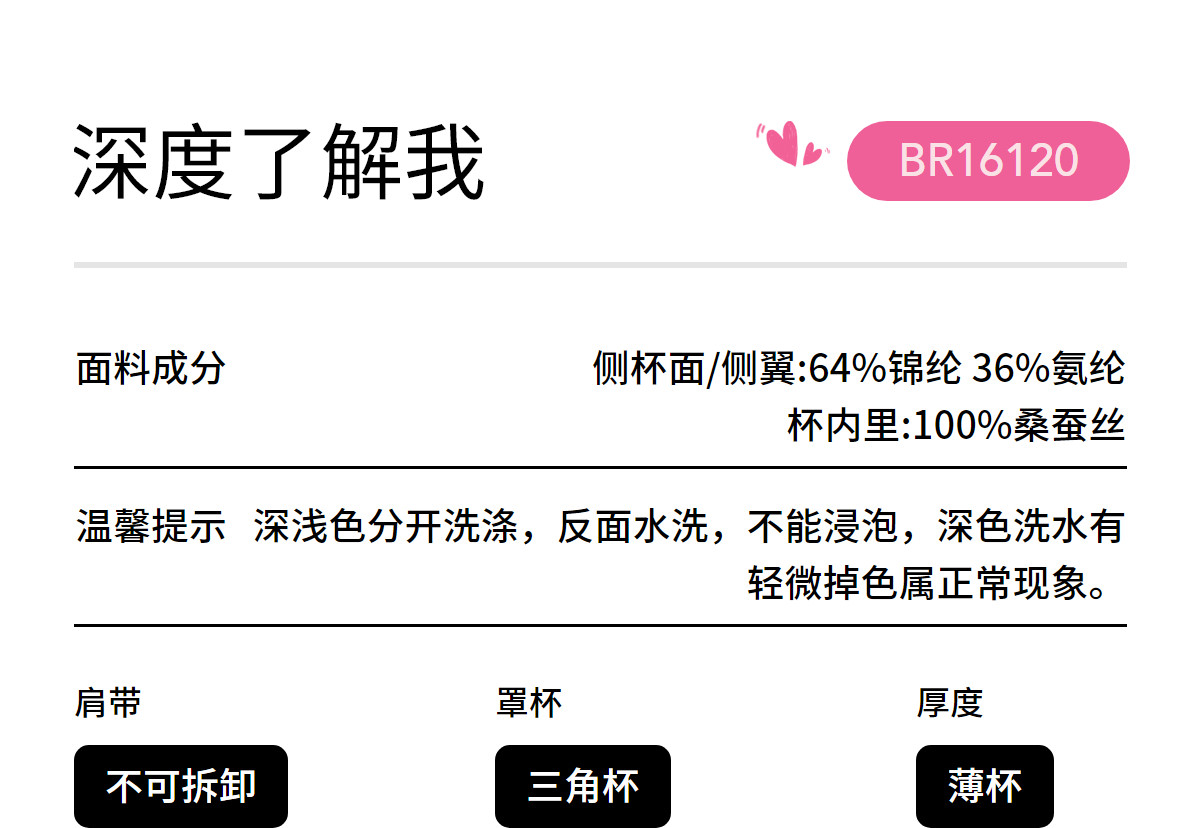 深度了解我

BR16120

面料成分

侧杯面/侧翼:64%锦纶 36%氨纶
杯内里:100%桑蚕丝

温馨提示

深浅色分开洗涤，反面水洗，不能浸泡，深色洗水有轻微掉色属正常现象。

肩带

不可拆卸

罩杯

三角杯

厚度

薄杯