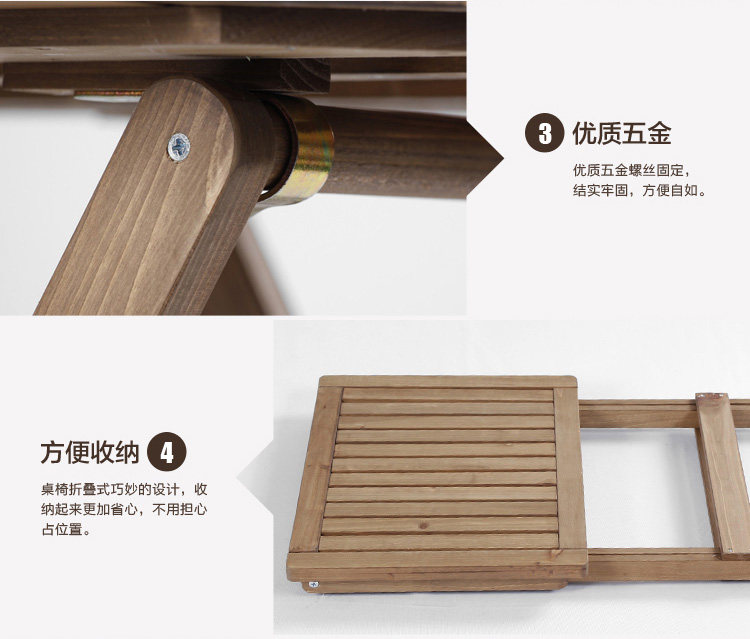 3 优质五金

优质五金螺丝固定，结实牢固，方便自如。

方便收纳 4

桌椅折叠式巧妙的设计，收纳起来更加省心，不用担心占位置。