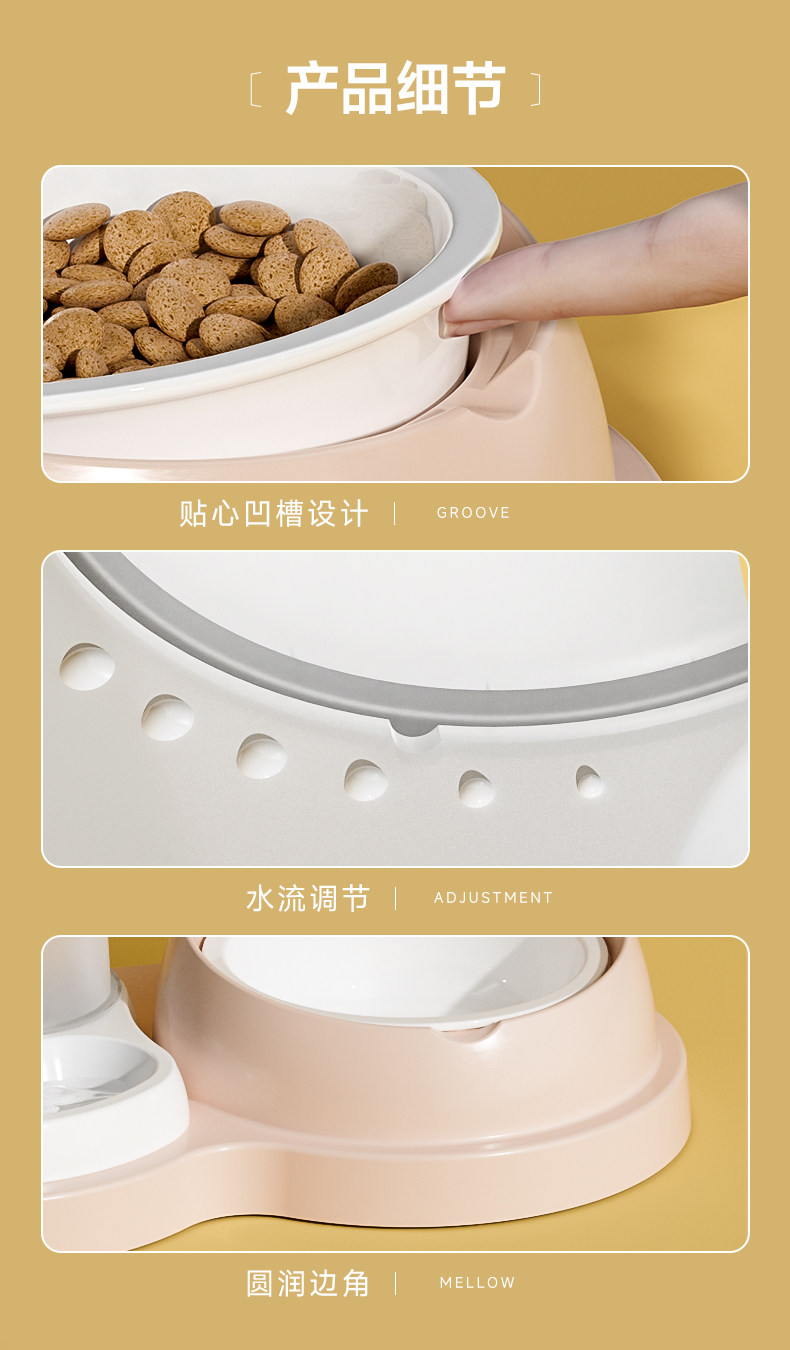 产品细节

贴心凹槽设计 | GROOVE

水流调节 | ADJUSTMENT

圆润边角 | MELLOW