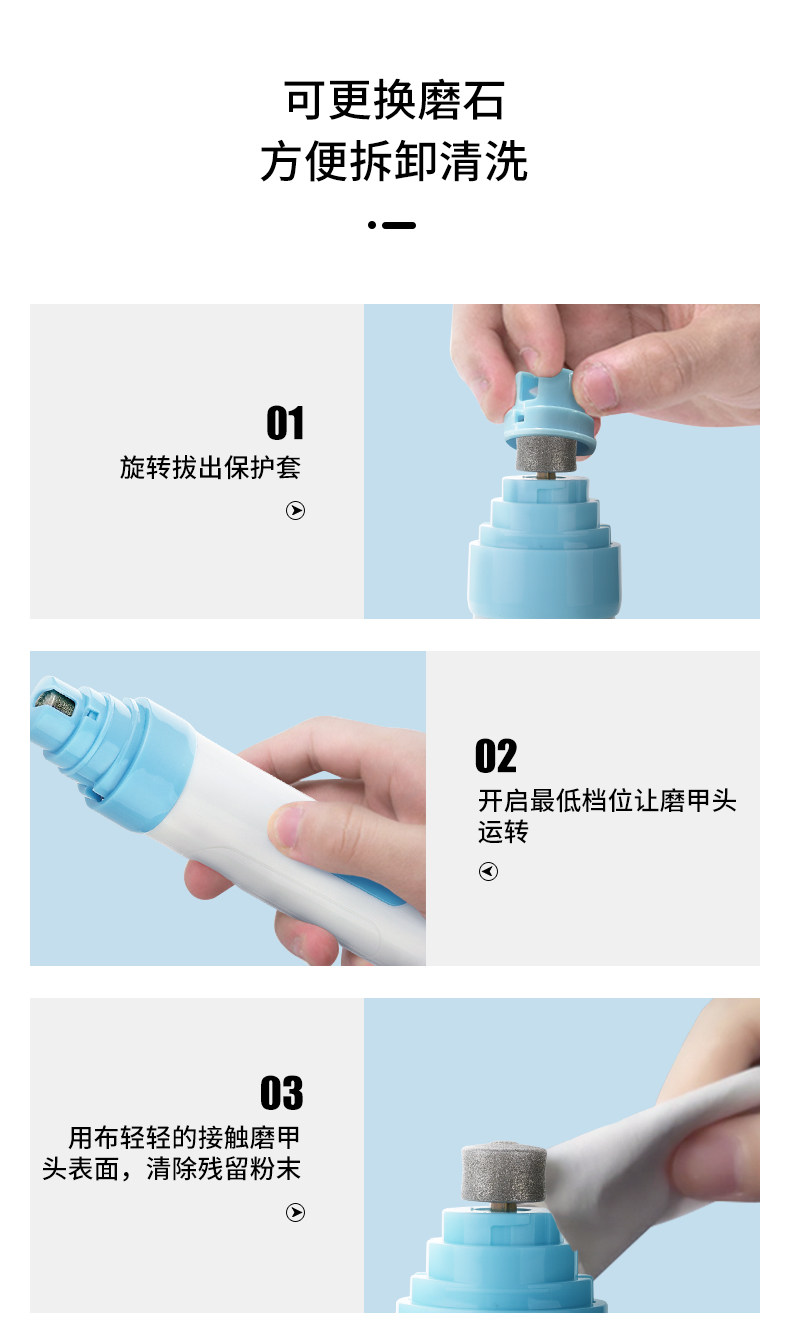 可更换磨石
方便拆卸清洗

01
旋转拔出保护套

02
开启最低档位让磨甲头运转

03
用布轻轻的接触磨甲头表面，清除残留粉末