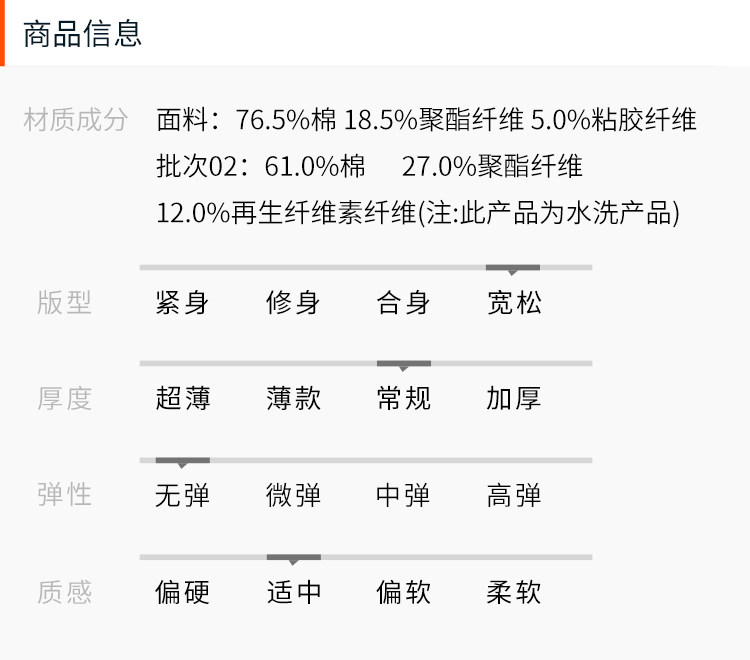 商品信息

材质成分 面料：76.5%棉 18.5%聚酯纤维 5.0%粘胶纤维
批次02：61.0%棉 27.0%聚酯纤维
12.0%再生纤维素纤维(注:此产品为水洗产品)

版型 紧身 修身 合身 宽松

厚度 超薄 薄款 常规 加厚

弹性 无弹 微弹 中弹 高弹

质感 偏硬 适中 偏软 柔软