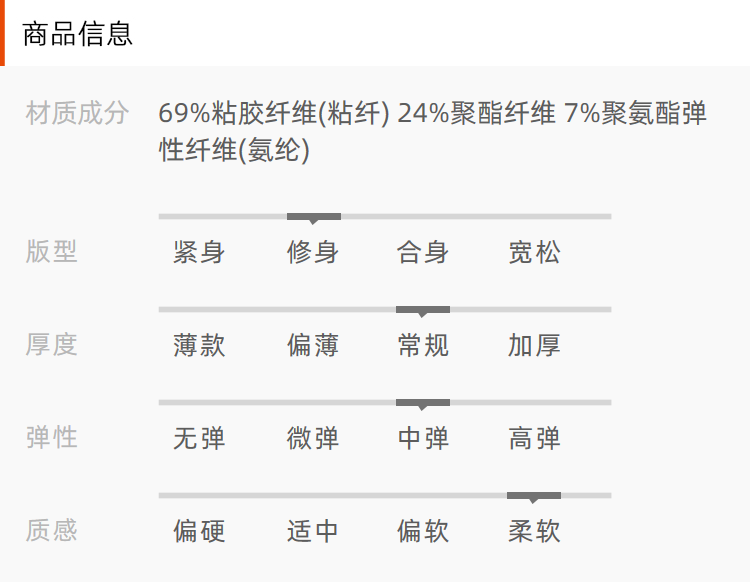 商品信息

材质成分 69%粘胶纤维(粘纤) 24%聚酯纤维 7%聚氨酯弹性纤维(氨纶)

版型 紧身 修身 合身 宽松

厚度 薄款 偏薄 常规 加厚

弹性 无弹 微弹 中弹 高弹

质感 偏硬 适中 偏软 柔软