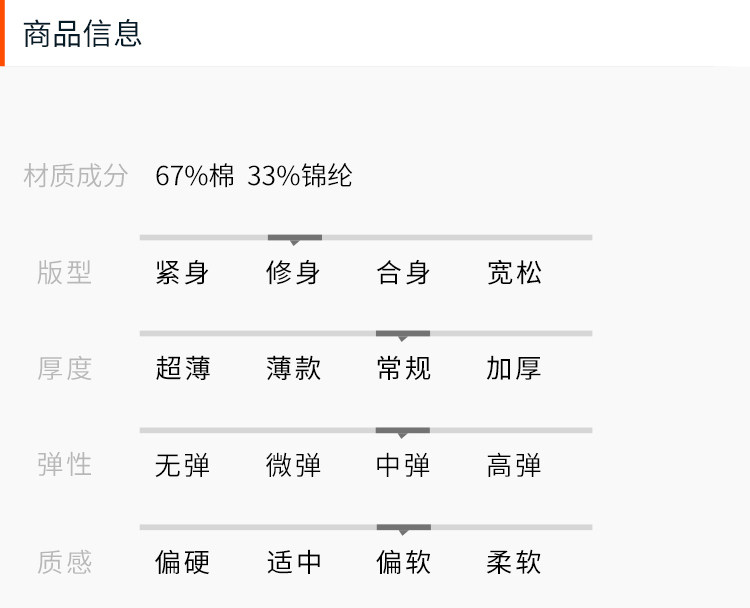 商品信息

材质成分 67%棉 33%锦纶

版型 紧身 修身 合身 宽松

厚度 超薄 薄款 常规 加厚

弹性 无弹 微弹 中弹 高弹

质感 偏硬 适中 偏软 柔软