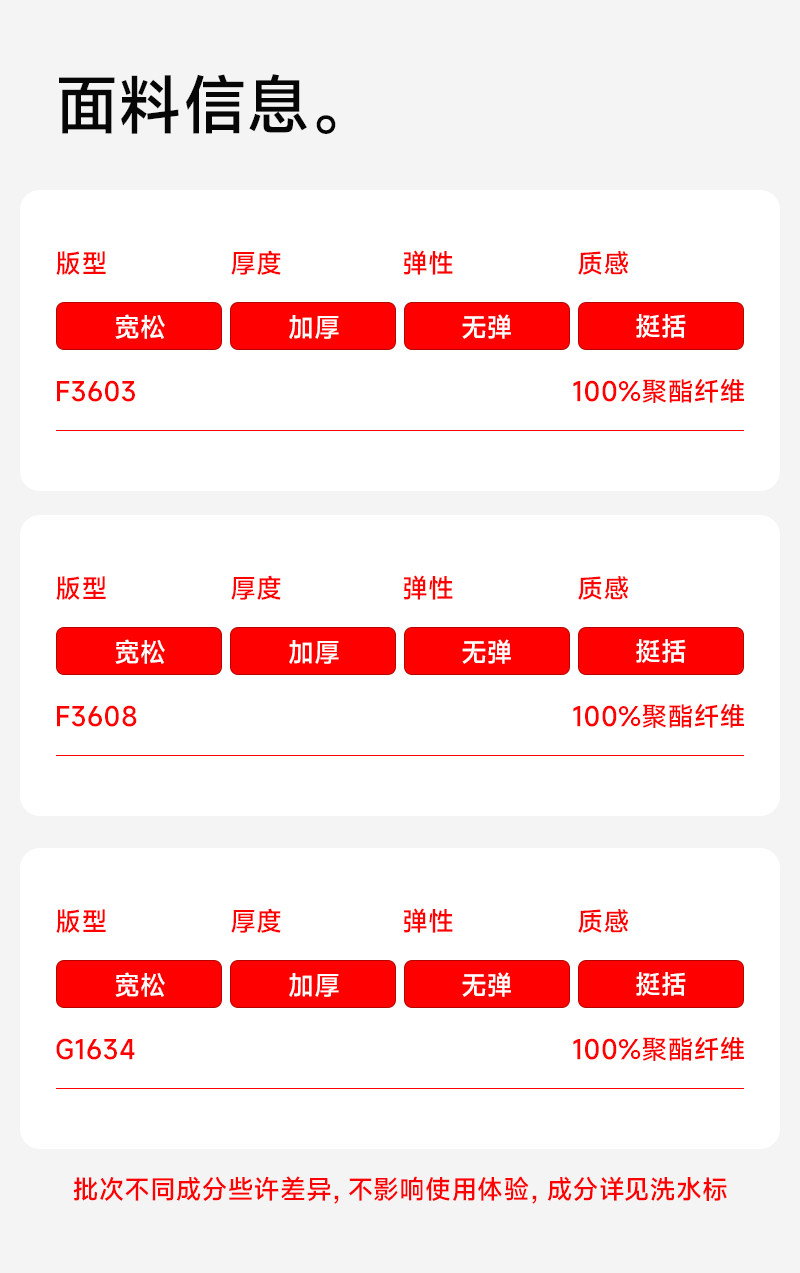 面料信息。

版型 厚度 弹性 质感

宽松 加厚 无弹 挺括

F3603 100%聚酯纤维

版型 厚度 弹性 质感

宽松 加厚 无弹 挺括

F3608 100%聚酯纤维

版型 厚度 弹性 质感

宽松 加厚 无弹 挺括

G1634 100%聚酯纤维

批次不同成分些许差异，不影响使用体验，成分详见洗水标