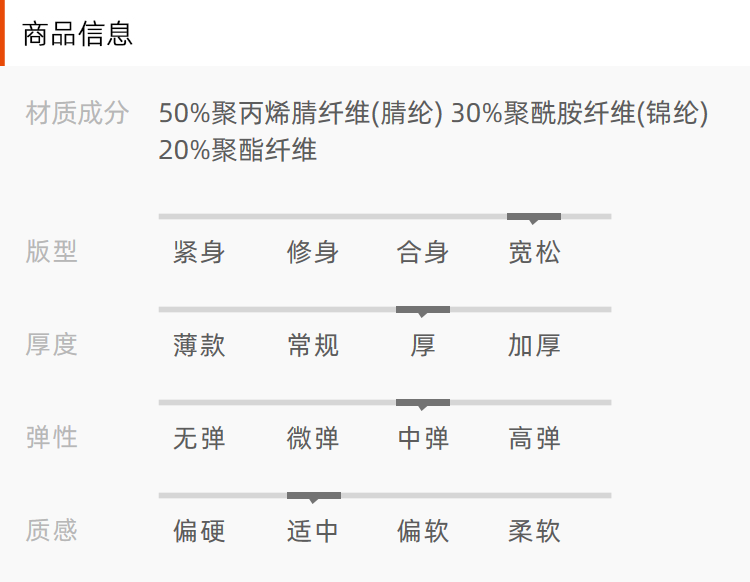 商品信息

材质成分 50%聚丙烯腈纤维(腈纶) 30%聚酰胺纤维(锦纶) 20%聚酯纤维

版型 紧身 修身 合身 宽松

厚度 薄款 常规 厚 加厚

弹性 无弹 微弹 中弹 高弹

质感 偏硬 适中 偏软 柔软