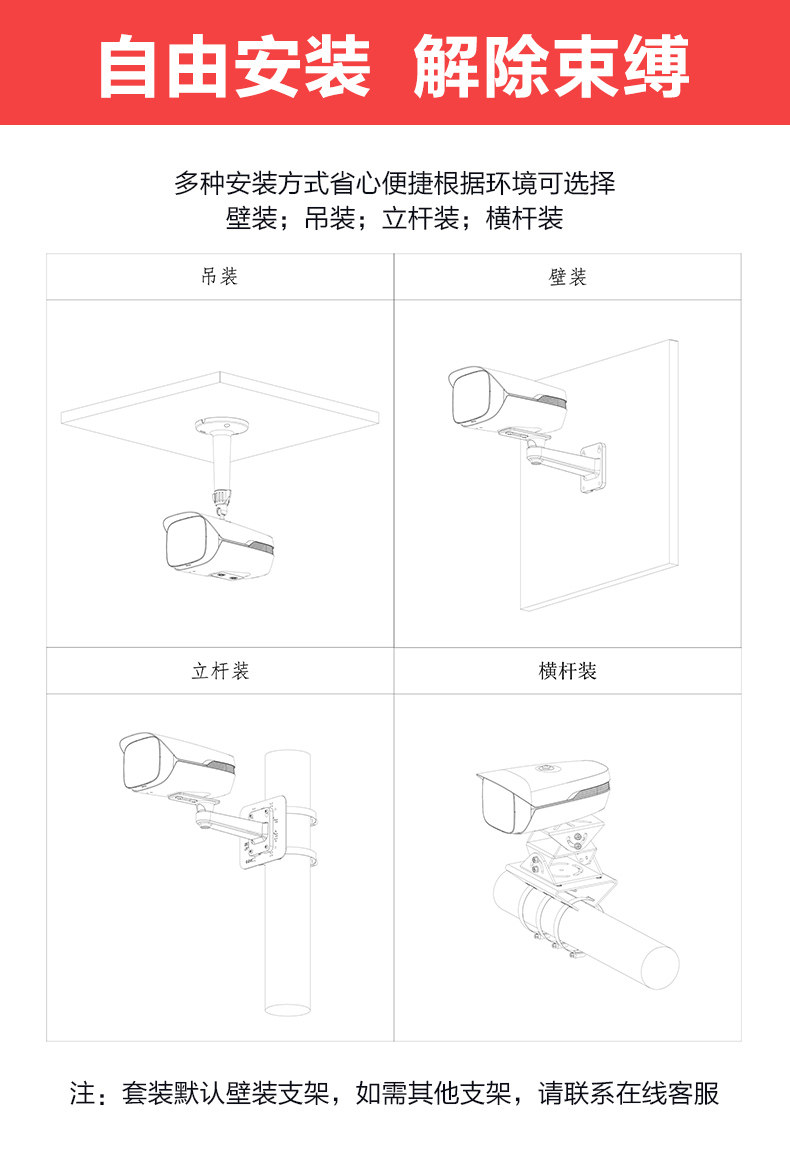 自由安装 解除束缚

多种安装方式省心便捷根据环境可选择
壁装；吊装；立杆装；横杆装

| 吊装 | 壁装 |
|---|---|
| | |
| 立杆装 | 横杆装 |
| | |

注：套装默认壁装支架，如需其他支架，请联系在线客服