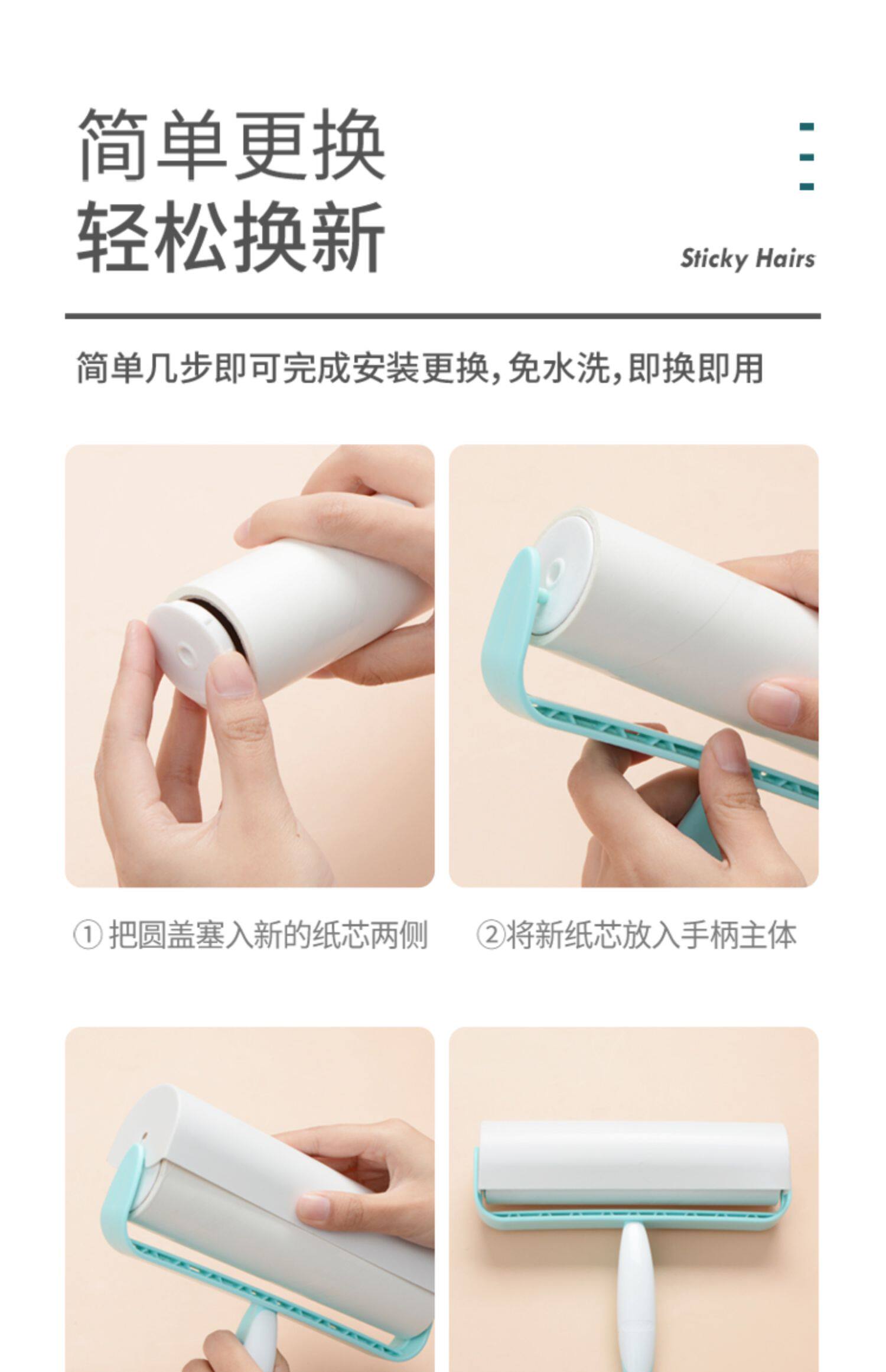 简单更换
轻松换新

Sticky Hairs

简单几步即可完成安装更换，免水洗，即换即用

① 把圆盖塞入新的纸芯两侧

②将新纸芯放入手柄主体