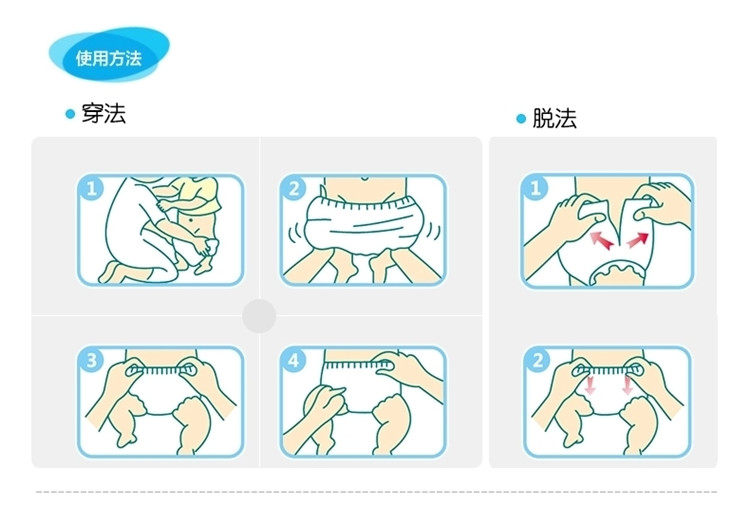 使用方法

穿法

1

2

3

4

脱法

1

2