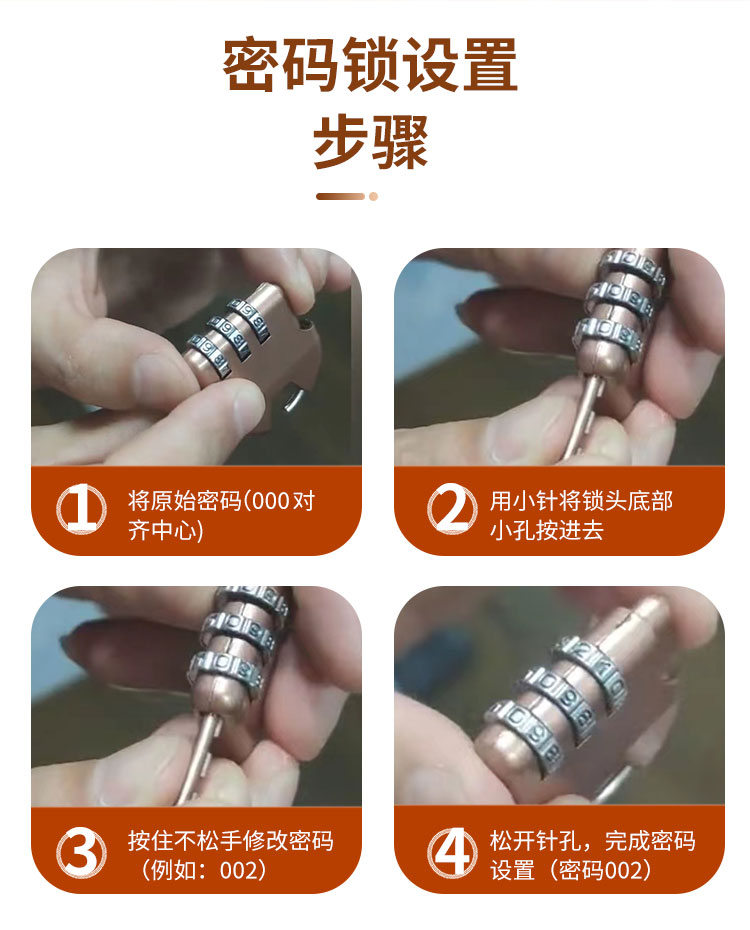 密码锁设置
步骤

1 将原始密码(000对齐中心)

2 用小针将锁头底部小孔按进去

3 按住不松手修改密码（例如：002）

4 松开针孔，完成密码设置（密码002）