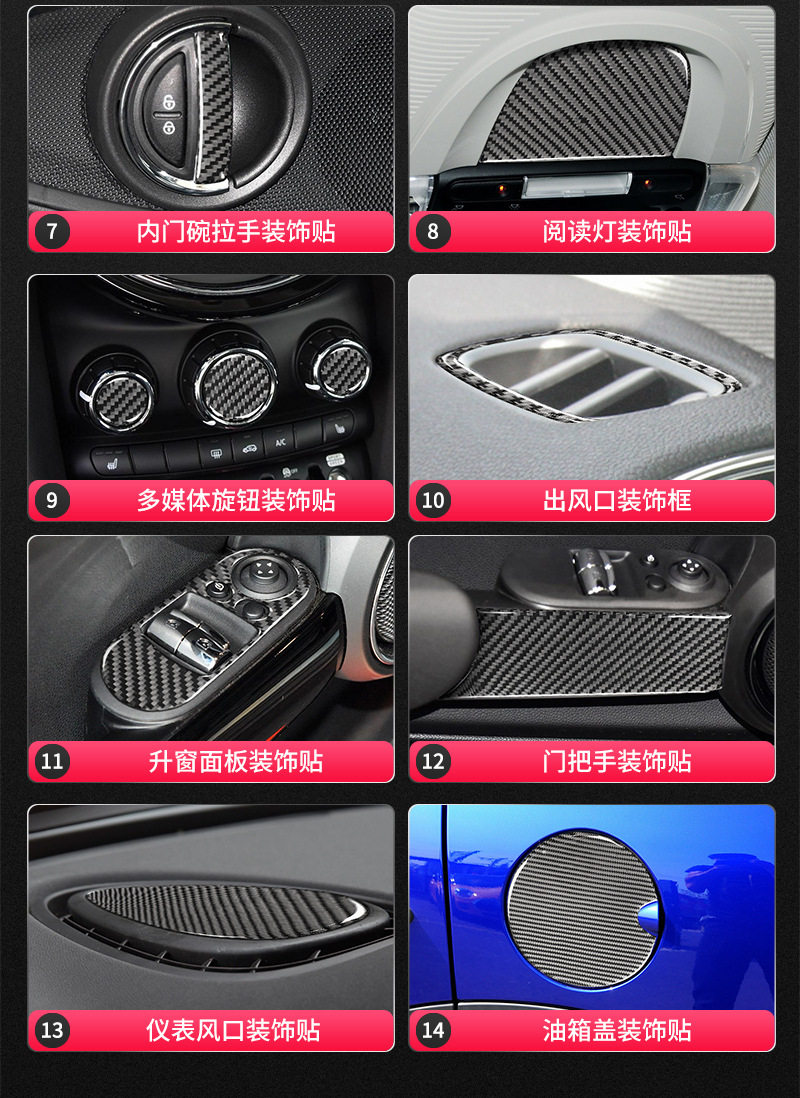 7 内门碗拉手装饰贴

8 阅读灯装饰贴

A/C

9 多媒体旋钮装饰贴

10 出风口装饰框

11 升窗面板装饰贴

12 门把手装饰贴

13 仪表风口装饰贴

14 油箱盖装饰贴