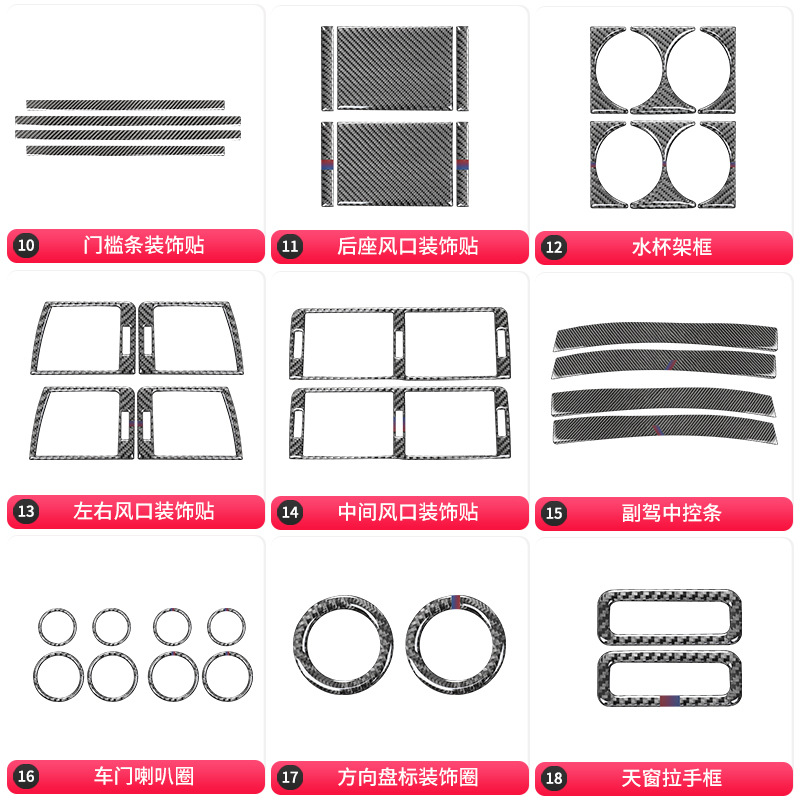 10 门槛条装饰贴

11 后座风口装饰贴

12 水杯架框

13 左右风口装饰贴

14 中间风口装饰贴

15 副驾中控条

16 车门喇叭圈

17 方向盘标装饰圈

18 天窗拉手框