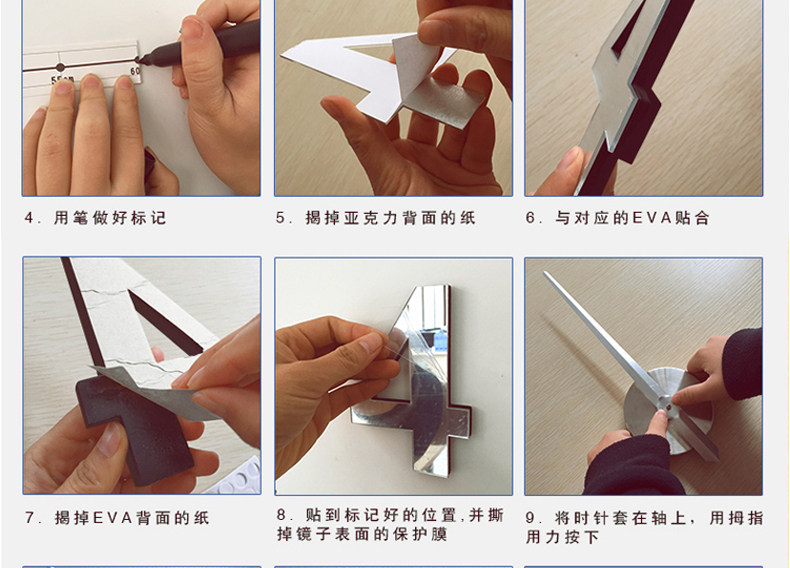 55cm 60

4. 用笔做好标记

5. 揭掉亚克力背面的纸

6. 与对应的EVA贴合

7. 揭掉EVA背面的纸

8. 贴到标记好的位置,并撕掉镜子表面的保护膜

9. 将时针套在轴上, 用拇指用力按下