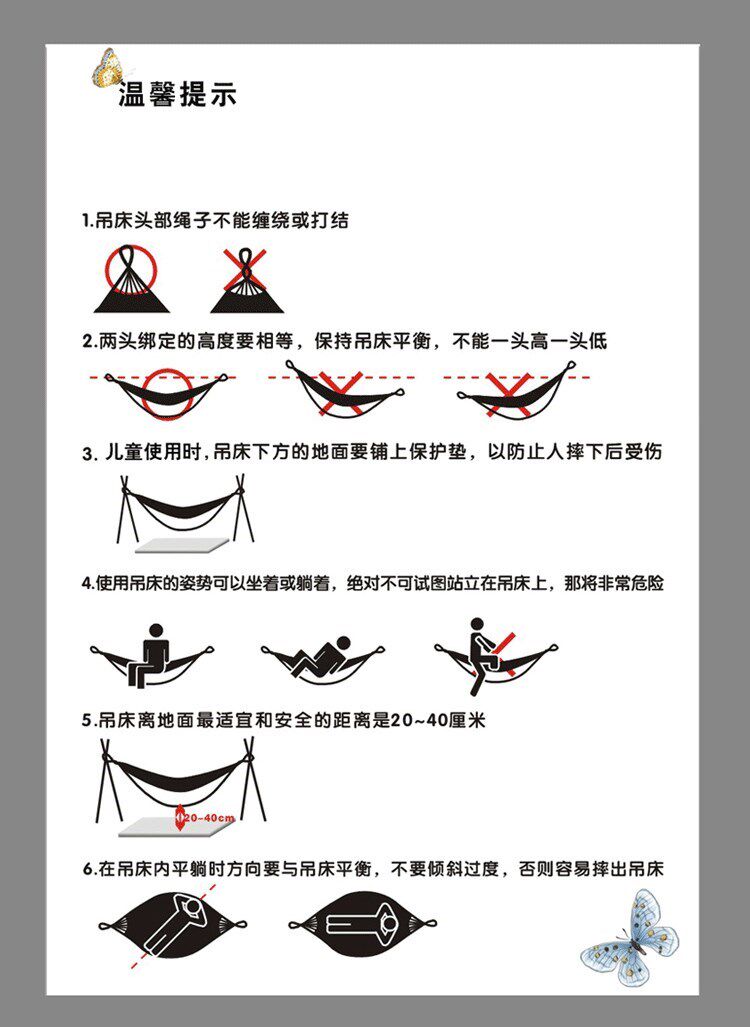 温馨提示

1.吊床头部绳子不能缠绕或打结

2.两头绑定的高度要相等，保持吊床平衡，不能一头高一头低

3. 儿童使用时，吊床下方的地面要铺上保护垫，以防止人摔下后受伤

4.使用吊床的姿势可以坐着或躺着，绝对不可试图站立在吊床上，那将非常危险

5.吊床离地面最适宜和安全的距离是20~40厘米

20~40cm

6.在吊床内平躺时方向要与吊床平衡，不要倾斜过度，否则容易摔出吊床