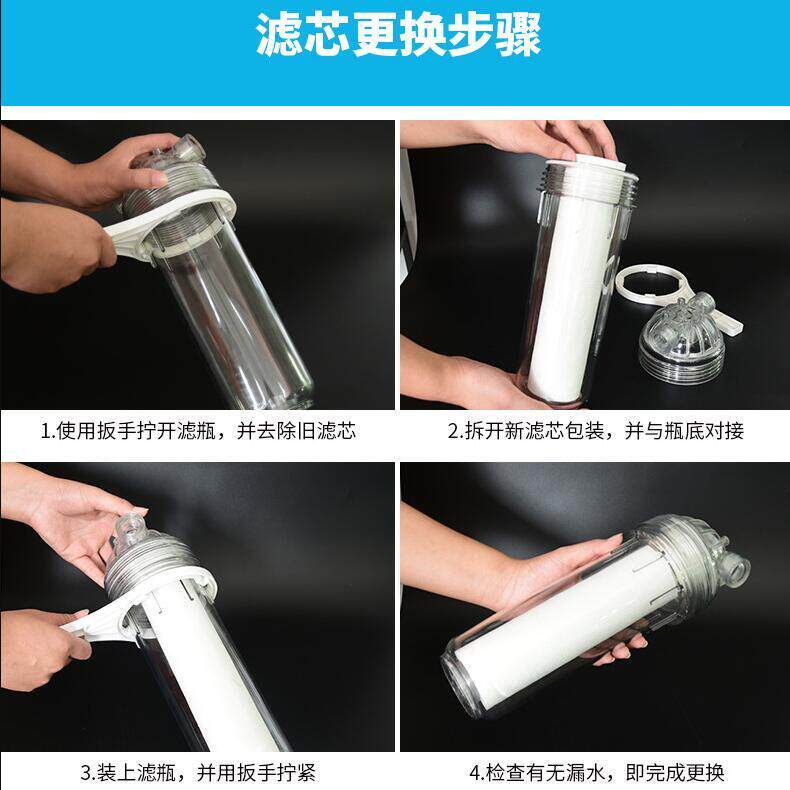 滤芯更换步骤

1.使用扳手拧开滤瓶，并去除旧滤芯

2.拆开新滤芯包装，并与瓶底对接

3.装上滤瓶，并用扳手拧紧

4.检查有无漏水，即完成更换