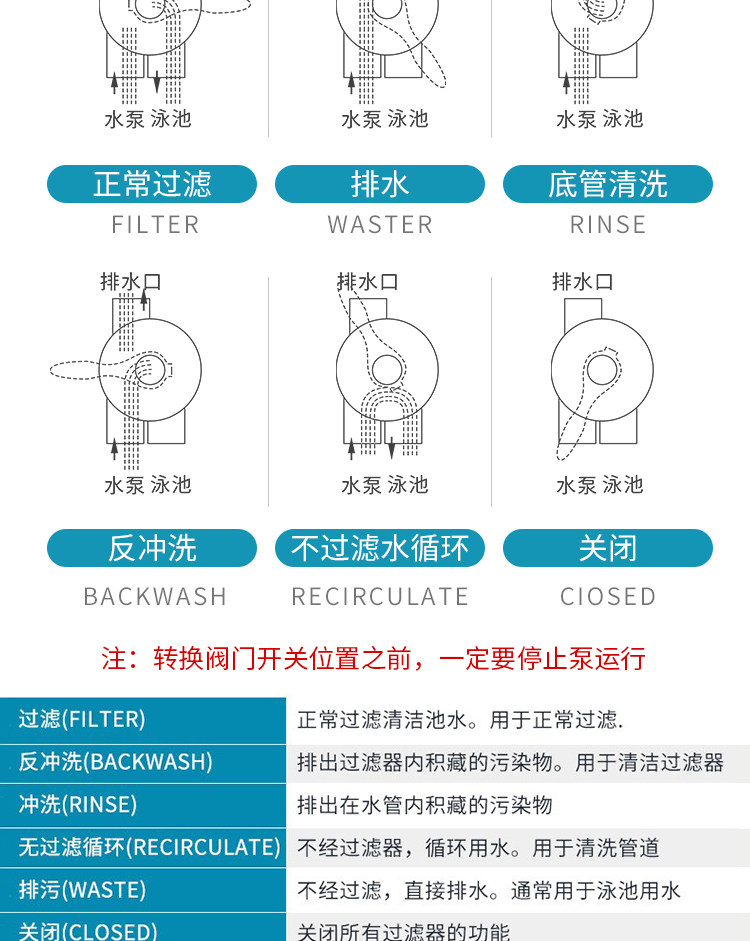 水泵 泳池

水泵 泳池

水泵 泳池

正常过滤
FILTER

排水
WASTER

底管清洗
RINSE

排水口
水泵 泳池

排水口
水泵 泳池

排水口
水泵 泳池

反冲洗
BACKWASH

不过滤水循环
RECIRCULATE

关闭
CIOSED

注：转换阀门开关位置之前，一定要停止泵运行

| 过滤(FILTER) | 正常过滤清洁池水。用于正常过滤. |
|---|---|
| 反冲洗(BACKWASH) | 排出过滤器内积藏的污染物。用于清洁过滤器 |
| 冲洗(RINSE) | 排出在水管内积藏的污染物 |
| 无过滤循环(RECIRCULATE) | 不经过滤器，循环用水。用于清洗管道 |
| 排污(WASTE) | 不经过滤，直接排水。通常用于泳池用水 |
| 关闭(CLOSED) | 关闭所有过滤器的功能 |