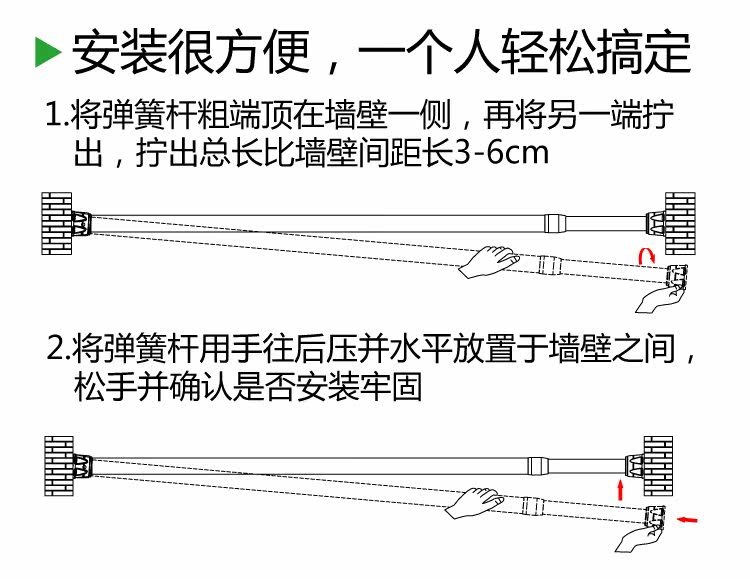 安装很方便，一个人轻松搞定

1.将弹簧杆粗端顶在墙壁一侧，再将另一端拧出，拧出总长比墙壁间距长3-6cm

2.将弹簧杆用手往后压并水平放置于墙壁之间，松手并确认是否安装牢固