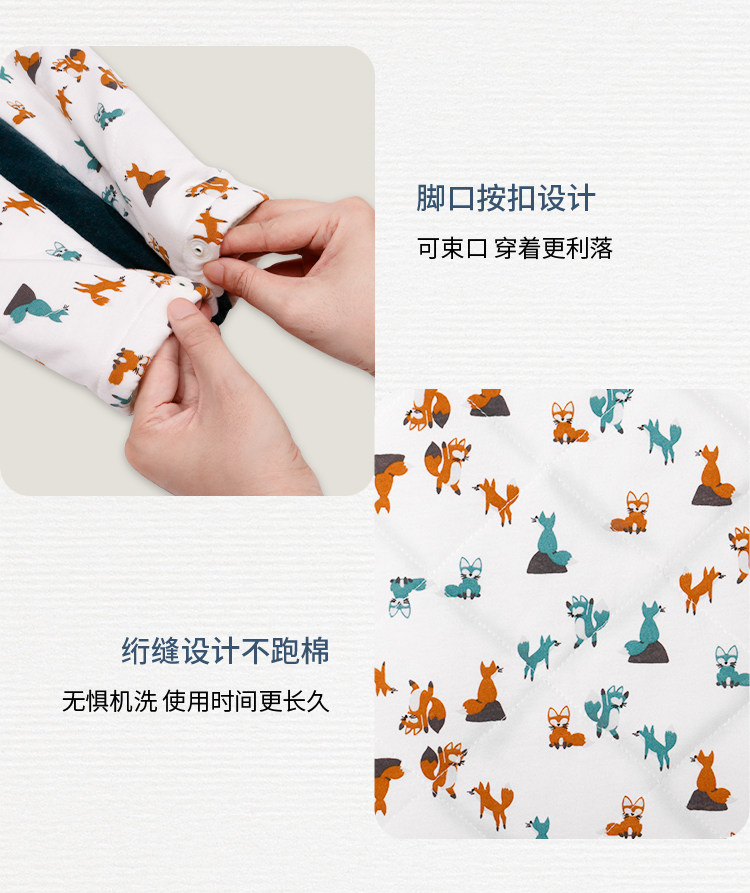 脚口按扣设计

可束口 穿着更利落

绗缝设计不跑棉

无惧机洗 使用时间更长久