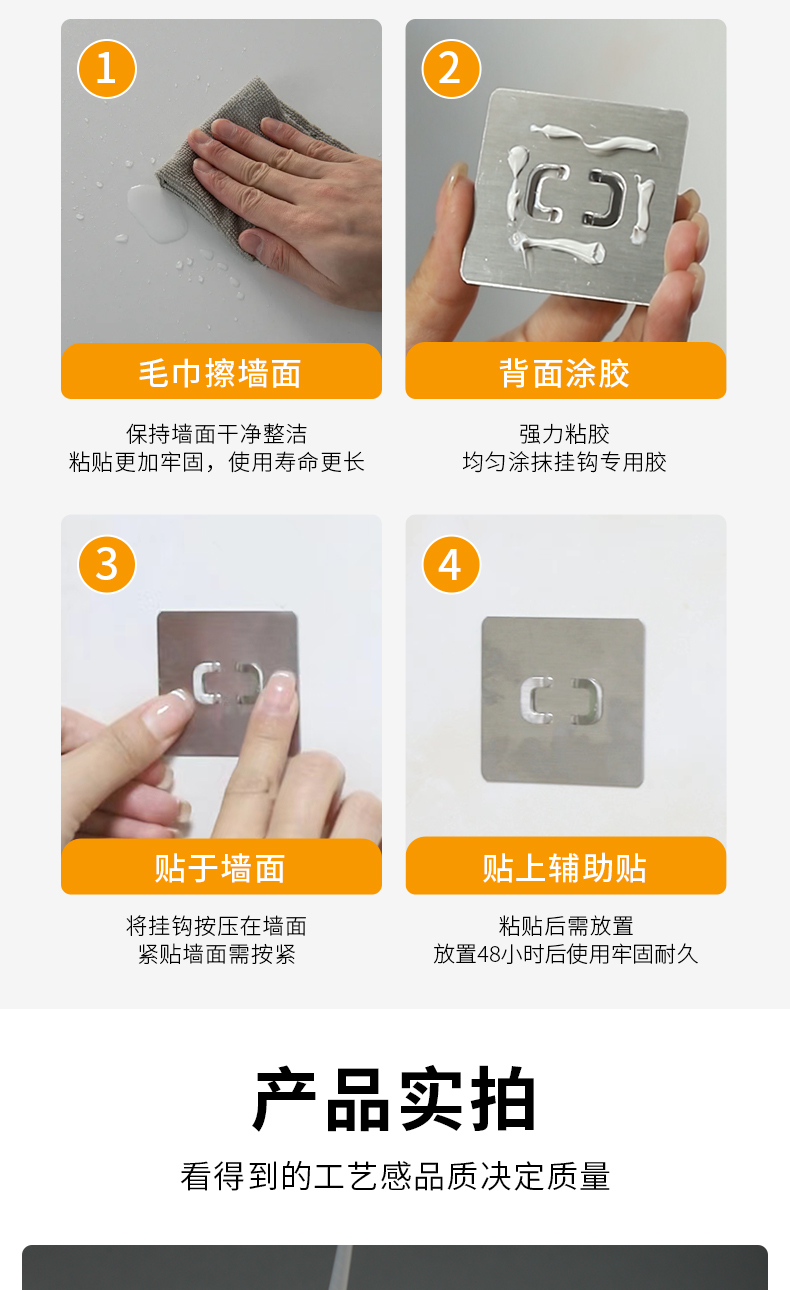 1

毛巾擦墙面

保持墙面干净整洁
粘贴更加牢固，使用寿命更长

2

背面涂胶

强力粘胶
均匀涂抹挂钩专用胶

3

贴于墙面

将挂钩按压在墙面
紧贴墙面需按紧

4

贴上辅助贴

粘贴后需放置
放置48小时后使用牢固耐久

产品实拍

看得到的工艺感品质决定质量