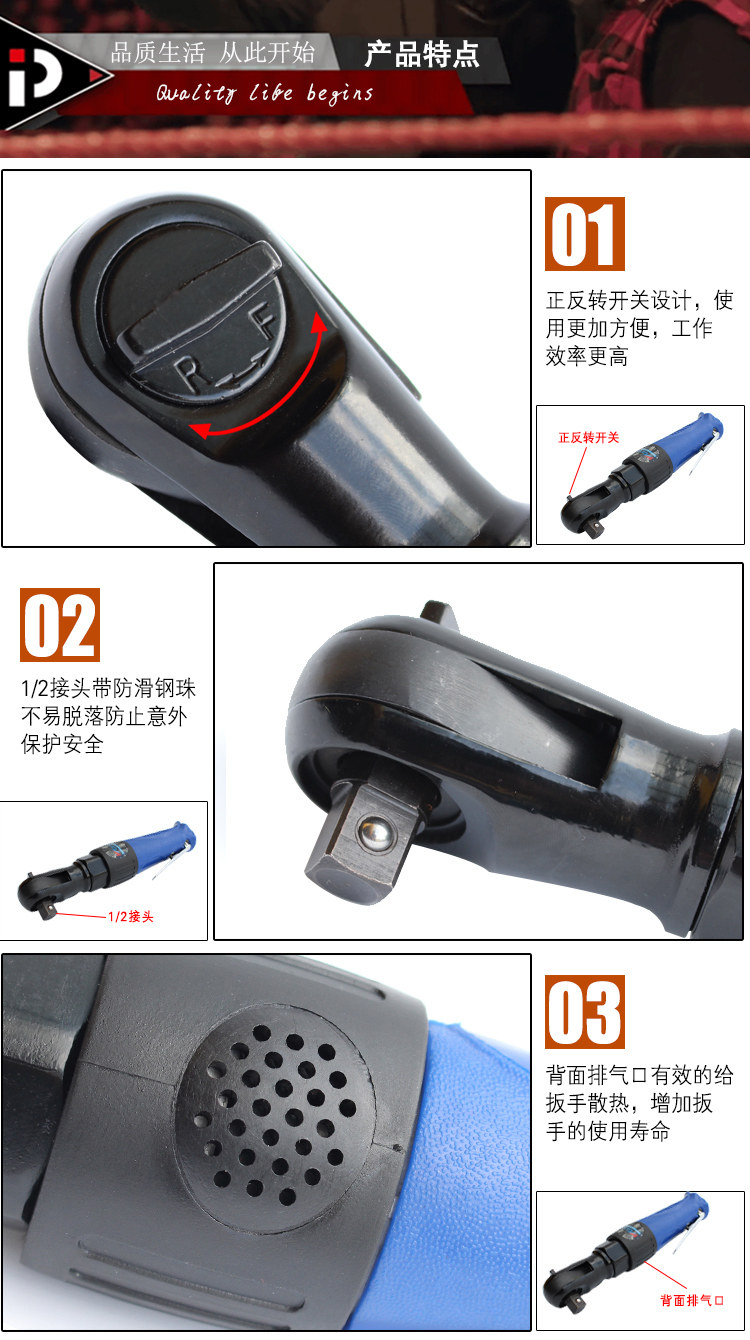 品质生活 从此开始 产品特点

Quality life begins

R F

01

正反转开关设计，使用更加方便，工作效率更高

正反转开关

02

1/2接头带防滑钢珠不易脱落防止意外保护安全

1/2接头

03

背面排气口有效的给扳手散热，增加扳手的使用寿命

背面排气口