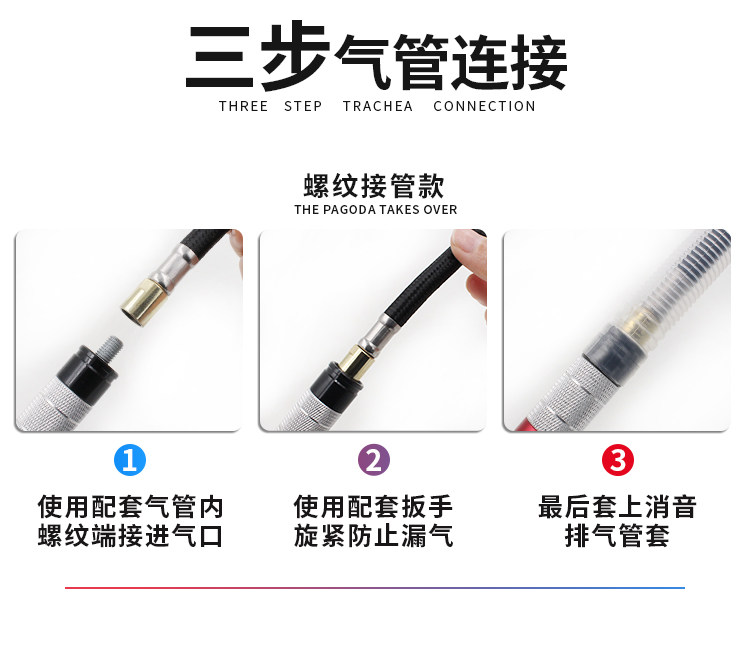 三步气管连接
THREE STEP TRACHEA CONNECTION

螺纹接管款
THE PAGODA TAKES OVER

1
使用配套气管内螺纹端接进气口

2
使用配套扳手旋紧防止漏气

3
最后套上消音排气管套