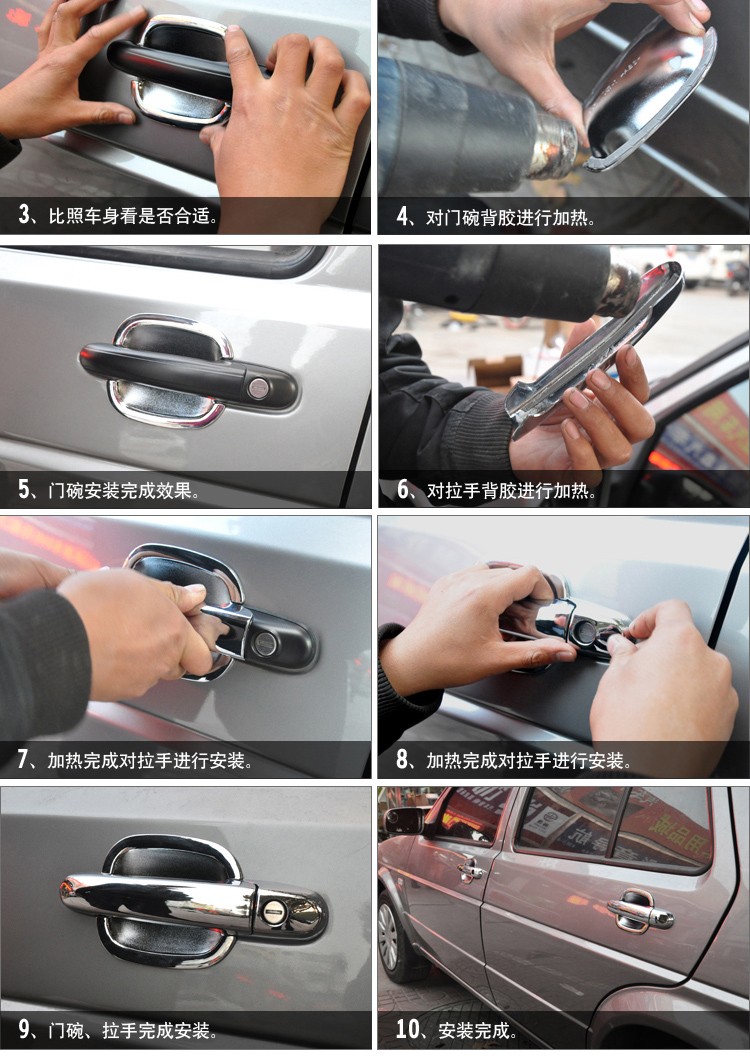 3、比照车身看是否合适。

4、对门碗背胶进行加热。

5、门碗安装完成效果。

6、对拉手背胶进行加热。

7、加热完成对拉手进行安装。

8、加热完成对拉手进行安装。

9、门碗、拉手完成安装。

10、安装完成。