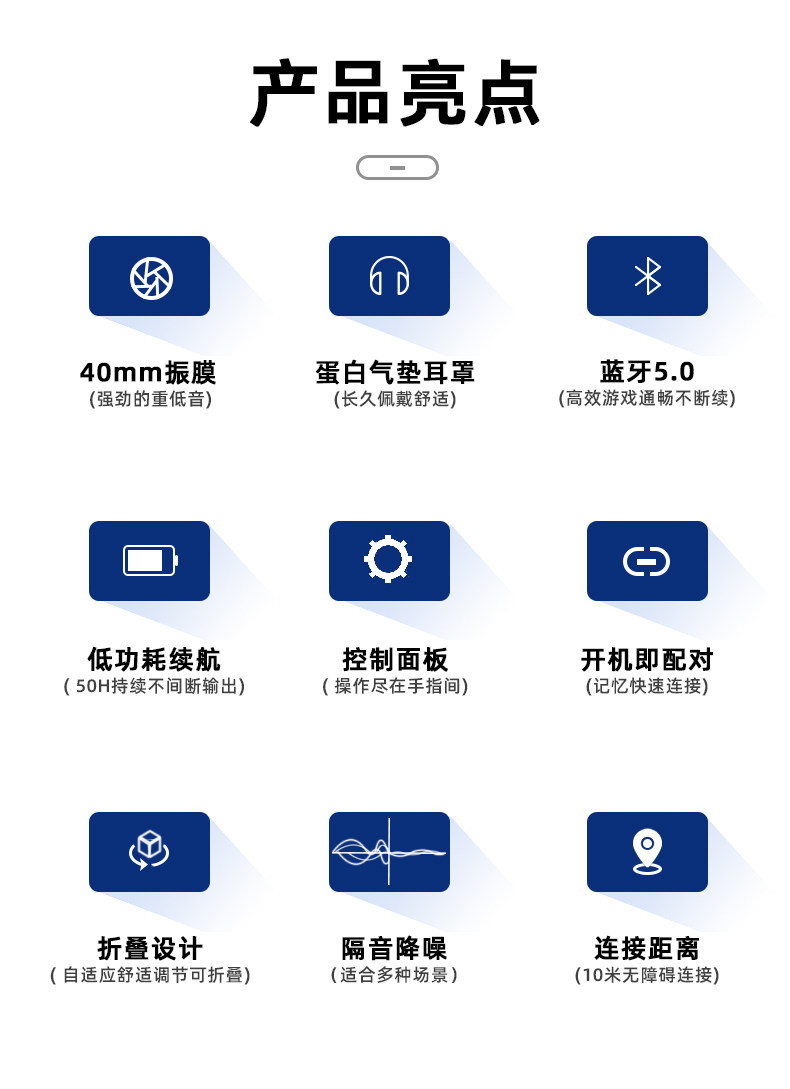 产品亮点

40mm振膜
(强劲的重低音)

蛋白气垫耳罩
(长久佩戴舒适)

蓝牙5.0
(高效游戏通畅不断续)

低功耗续航
(50H持续不间断输出)

控制面板
(操作尽在手指间)

开机即配对
(记忆快速连接)

折叠设计
(自适应舒适调节可折叠)

隔音降噪
(适合多种场景)

连接距离
(10米无障碍连接)