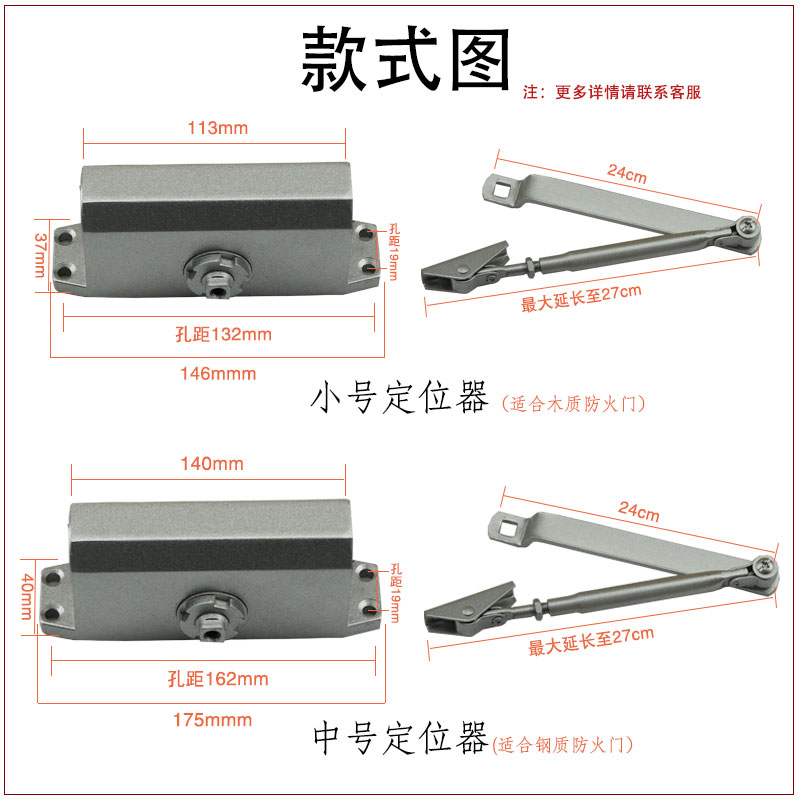 款式图
注：更多详情请联系客服

113mm
37mm
孔距19mm
孔距132mm
146mmm
24cm
最大延长至27cm

小号定位器（适合木质防火门）

140mm
40mm
孔距19mm
孔距162mm
175mmm
24cm
最大延长至27cm

中号定位器（适合钢质防火门）