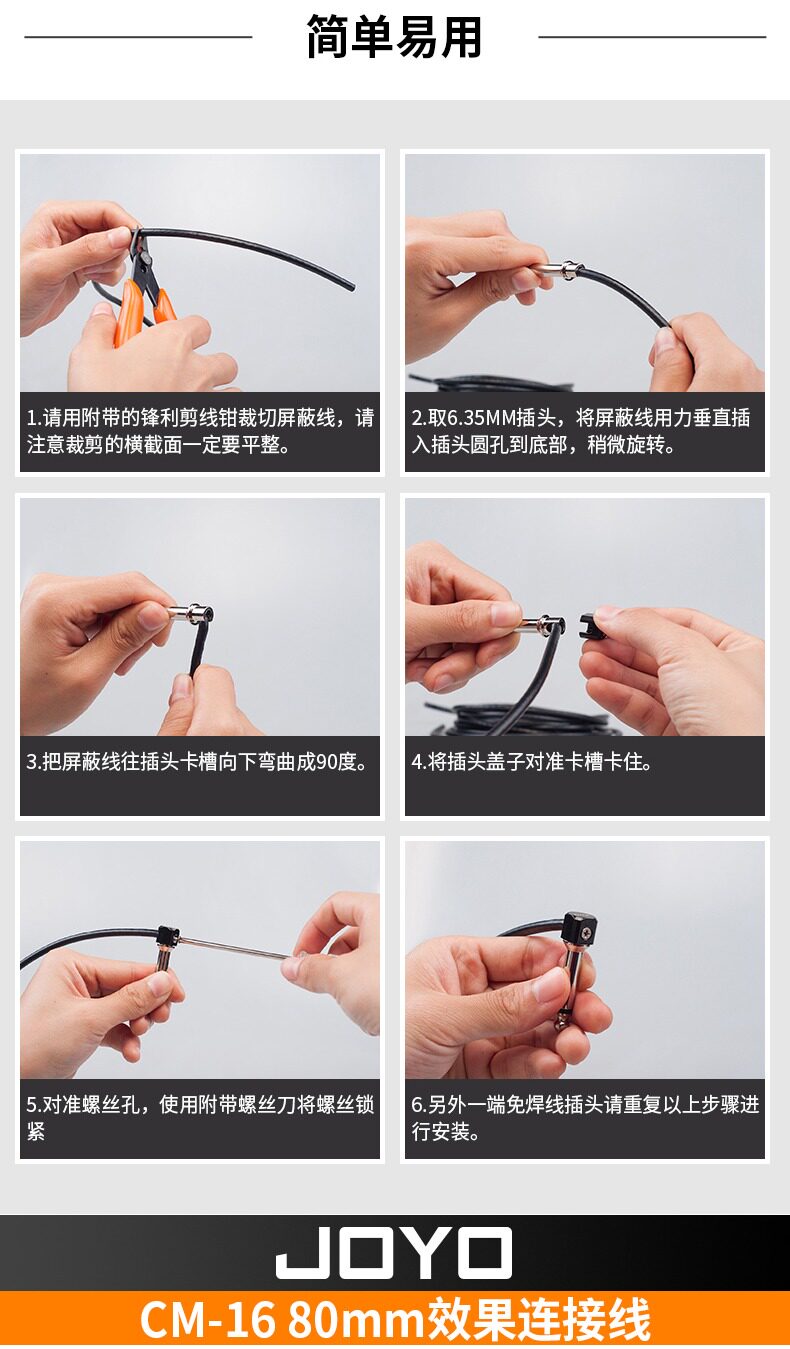 简单易用

1.请用附带的锋利剪线钳裁切屏蔽线，请注意裁剪的横截面一定要平整。

2.取6.35MM插头，将屏蔽线用力垂直插入插头圆孔到底部，稍微旋转。

3.把屏蔽线往插头卡槽向下弯曲成90度。

4.将插头盖子对准卡槽卡住。

5.对准螺丝孔，使用附带螺丝刀将螺丝锁紧

6.另外一端免焊线插头请重复以上步骤进行安装。

JOYO

CM-16 80mm效果连接线