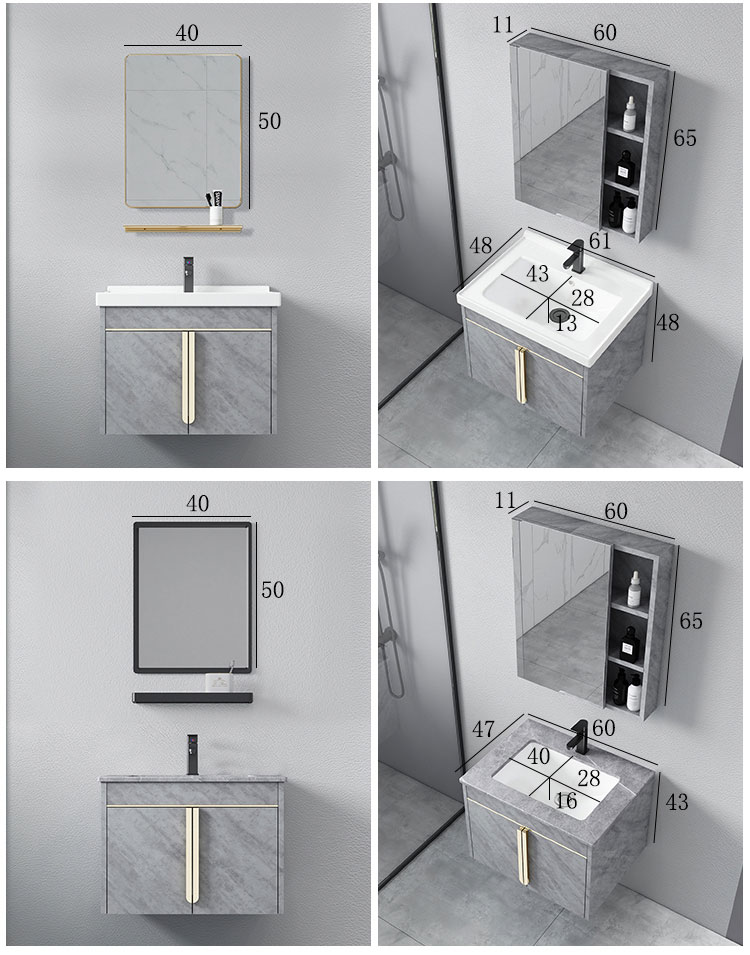 40
50

11
60
65
48
61
43
28
13
48

40
50

11
60
65
47
60
40
28
16
43