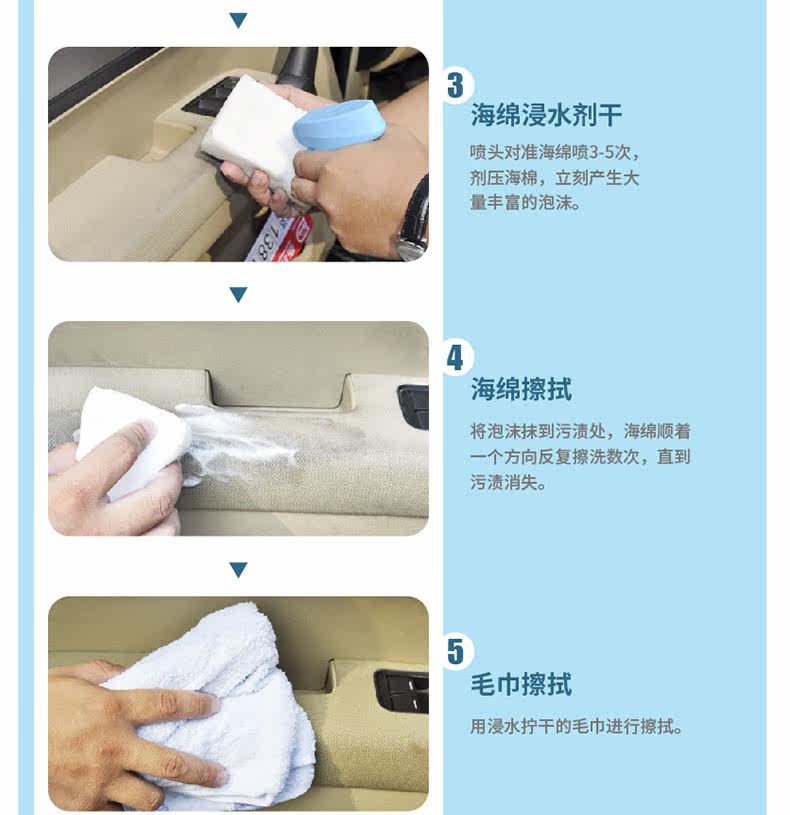 3
海绵浸水剂干
喷头对准海绵喷3-5次，剂压海棉，立刻产生大量丰富的泡沫。

4
海绵擦拭
将泡沫抹到污渍处，海绵顺着一个方向反复擦洗数次，直到污渍消失。

5
毛巾擦拭
用浸水拧干的毛巾进行擦拭。