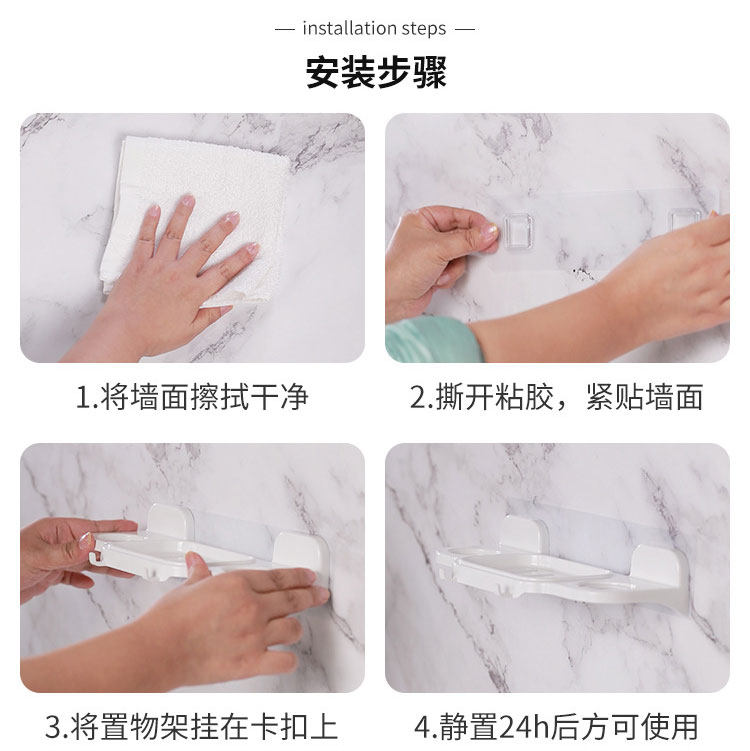 — installation steps —

安装步骤

1.将墙面擦拭干净

2.撕开粘胶，紧贴墙面

3.将置物架挂在卡扣上

4.静置24h后方可使用