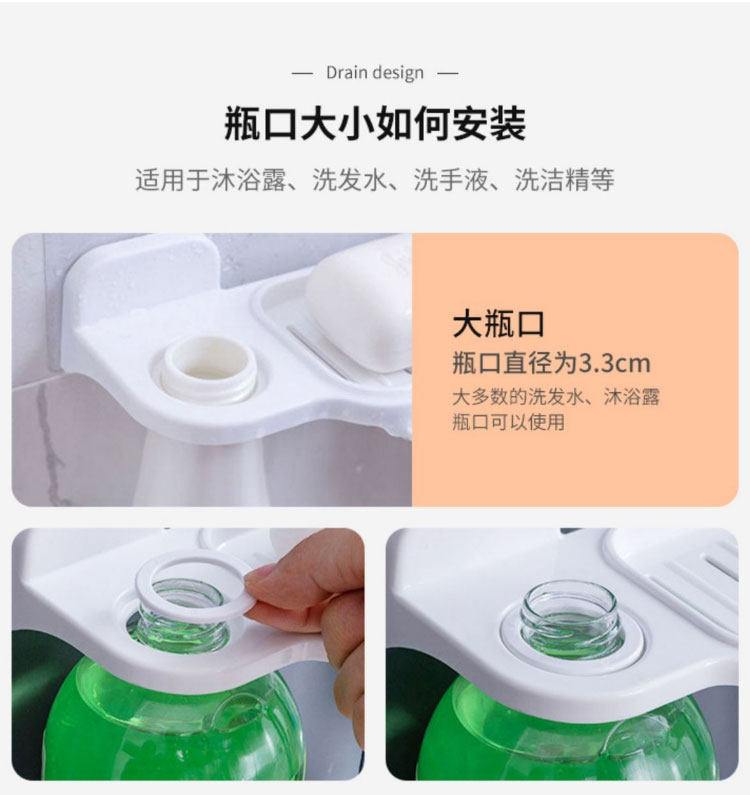 — Drain design —

瓶口大小如何安装

适用于沐浴露、洗发水、洗手液、洗洁精等

大瓶口

瓶口直径为3.3cm

大多数的洗发水、沐浴露瓶口可以使用