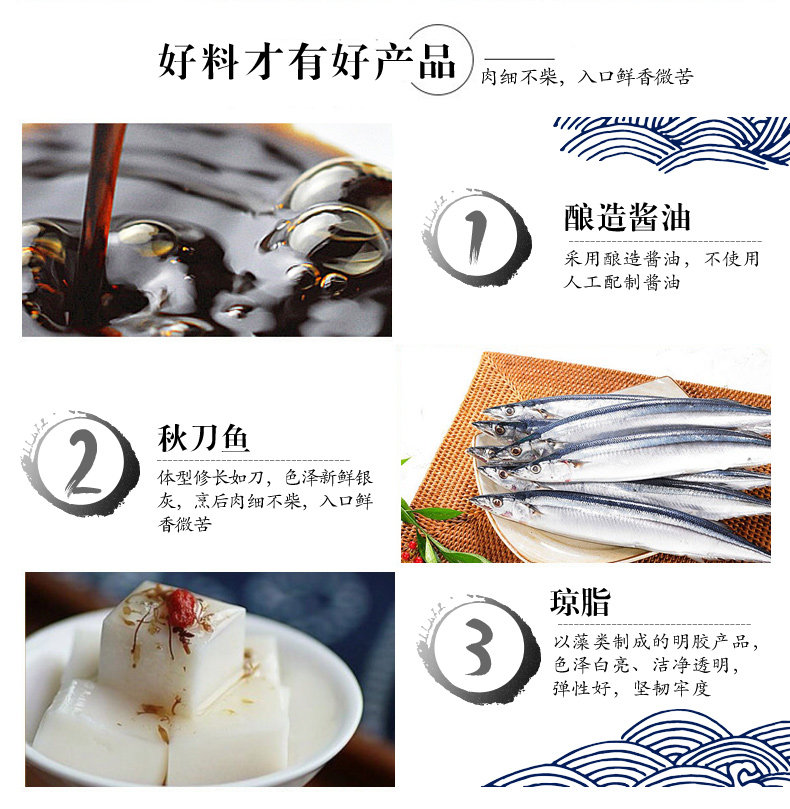 好料才有好产品

肉细不柴，入口鲜香微苦

1

酿造酱油

采用酿造酱油，不使用人工配制酱油

2

秋刀鱼

体型修长如刀，色泽新鲜银灰，烹后肉细不柴，入口鲜香微苦

3

琼脂

以藻类制成的明胶产品，色泽白亮、洁净透明，弹性好，坚韧牢度