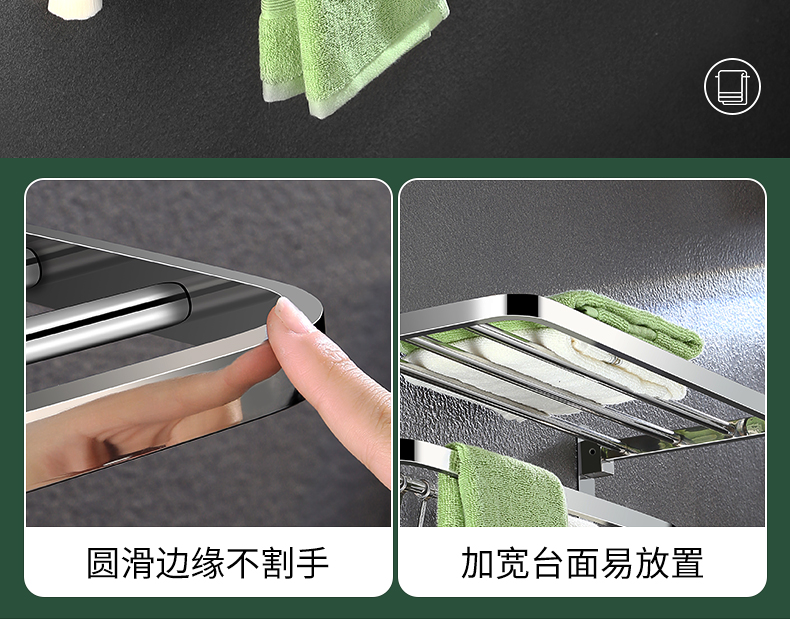 圆滑边缘不割手

加宽台面易放置