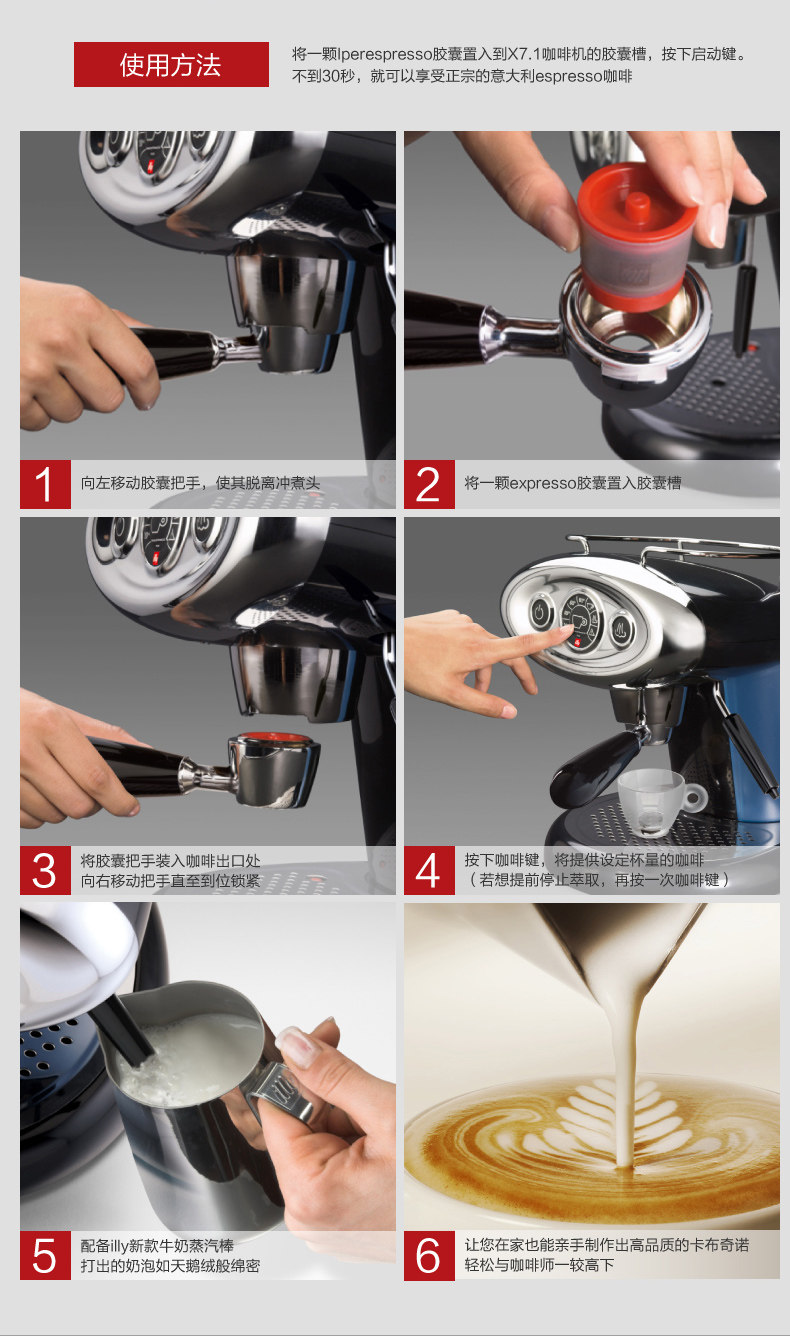 使用方法

将一颗Iperespresso胶囊置入到X7.1咖啡机的胶囊槽，按下启动键。不到30秒，就可以享受正宗的意大利espresso咖啡

1 向左移动胶囊把手，使其脱离冲煮头

2 将一颗expresso胶囊置入胶囊槽

3 将胶囊把手装入咖啡出口处
向右移动把手直至到位锁紧

4 按下咖啡键，将提供设定杯量的咖啡
（若想提前停止萃取，再按一次咖啡键）

5 配备illy新款牛奶蒸汽棒
打出的奶泡如天鹅绒般绵密

6 让您在家也能亲手制作出高品质的卡布奇诺
轻松与咖啡师一较高下