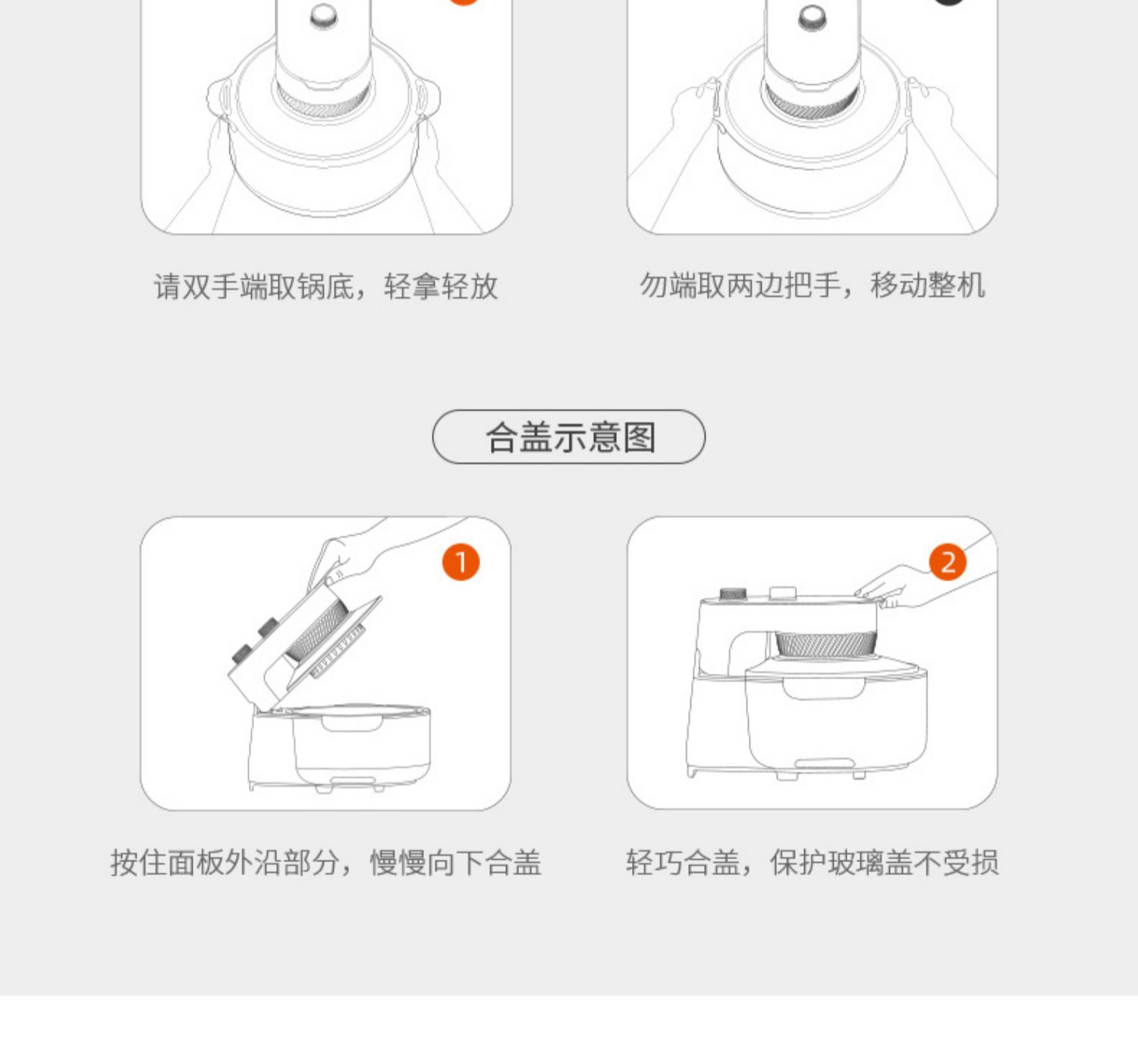 请双手端取锅底，轻拿轻放

勿端取两边把手，移动整机

合盖示意图

1

2

按住面板外沿部分，慢慢向下合盖

轻巧合盖，保护玻璃盖不受损