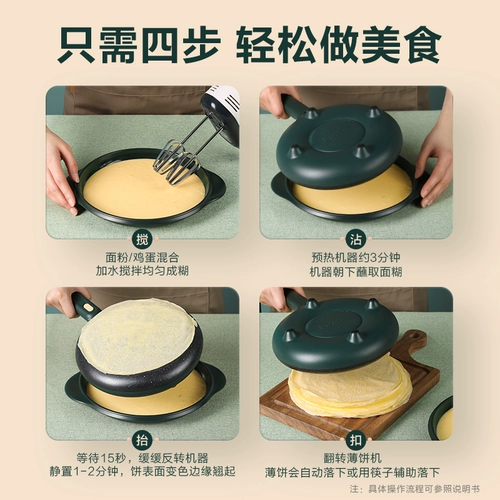 只需四步 轻松做美食

搅
面粉/鸡蛋混合
加水搅拌均匀成糊

沾
预热机器约3分钟
机器朝下蘸取面糊

抬
等待15秒，缓缓反转机器
静置1-2分钟，饼表面变色边缘翘起

扣
翻转薄饼机
薄饼会自动落下或用筷子辅助落下

注：具体操作流程可参照说明书