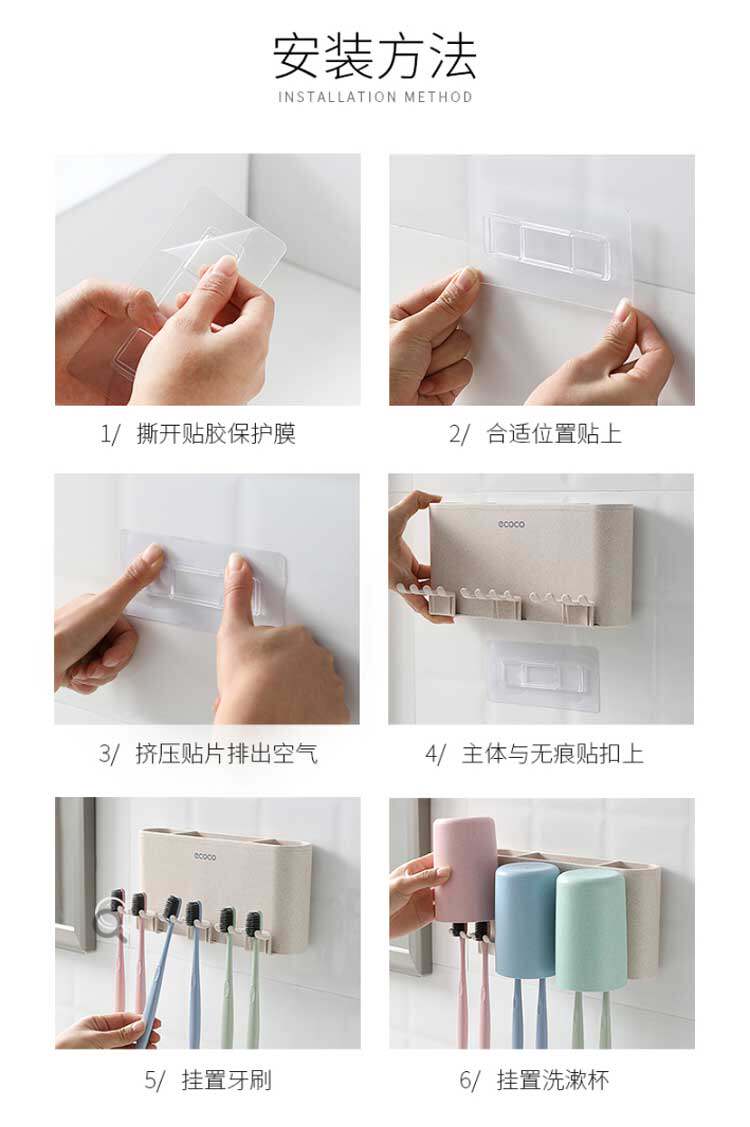 安装方法
INSTALLATION METHOD

1/ 撕开贴胶保护膜

2/ 合适位置贴上

3/ 挤压贴片排出空气

ecoco

4/ 主体与无痕贴扣上

ecoco

5/ 挂置牙刷

6/ 挂置洗漱杯