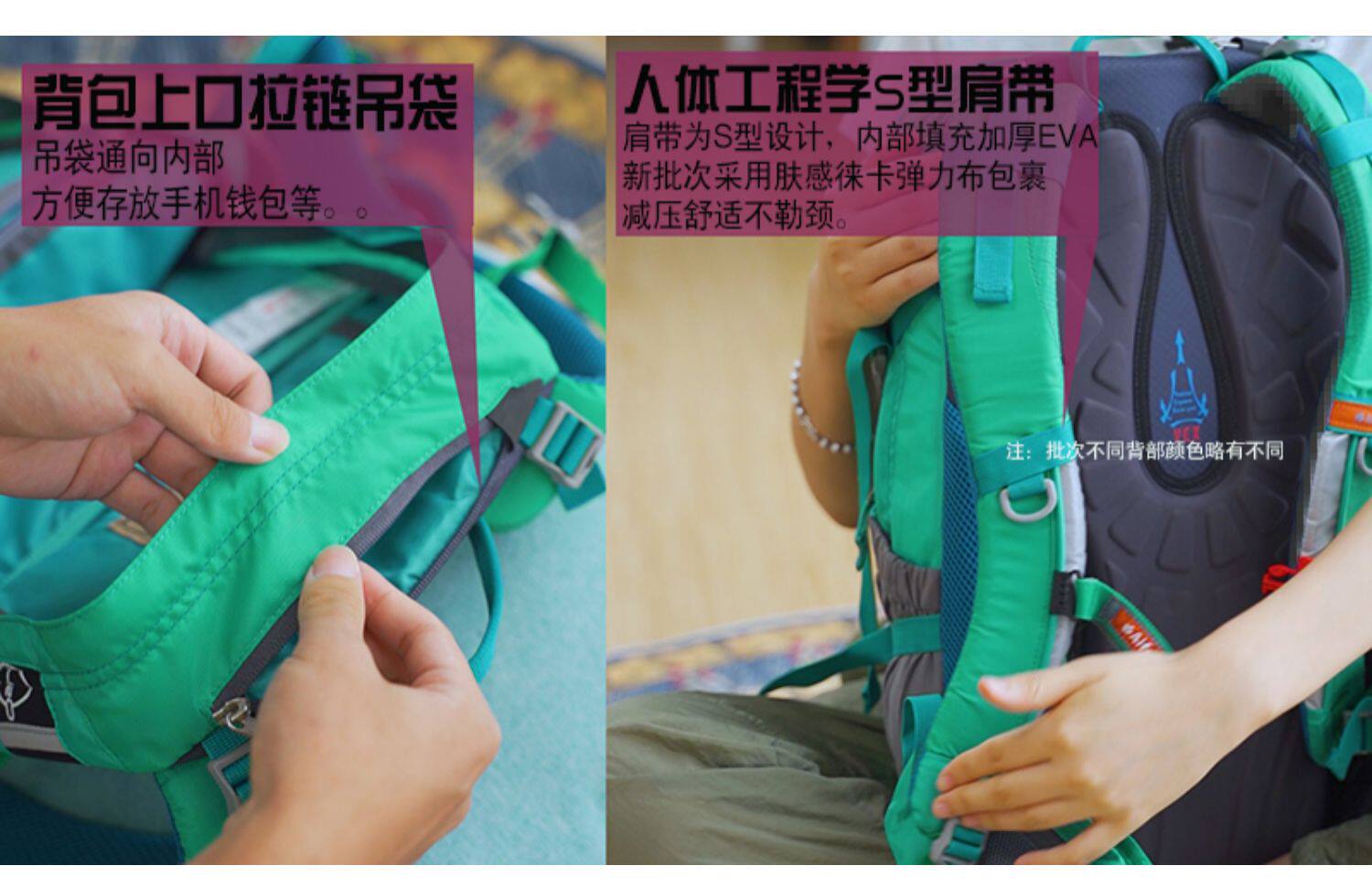 背包上口拉链吊袋
吊袋通向内部
方便存放手机钱包等。。

人体工程学S型肩带
肩带为S型设计，内部填充加厚EVA
新批次采用肤感徕卡弹力布包裹
减压舒适不勒颈。

注：批次不同背部颜色略有不同