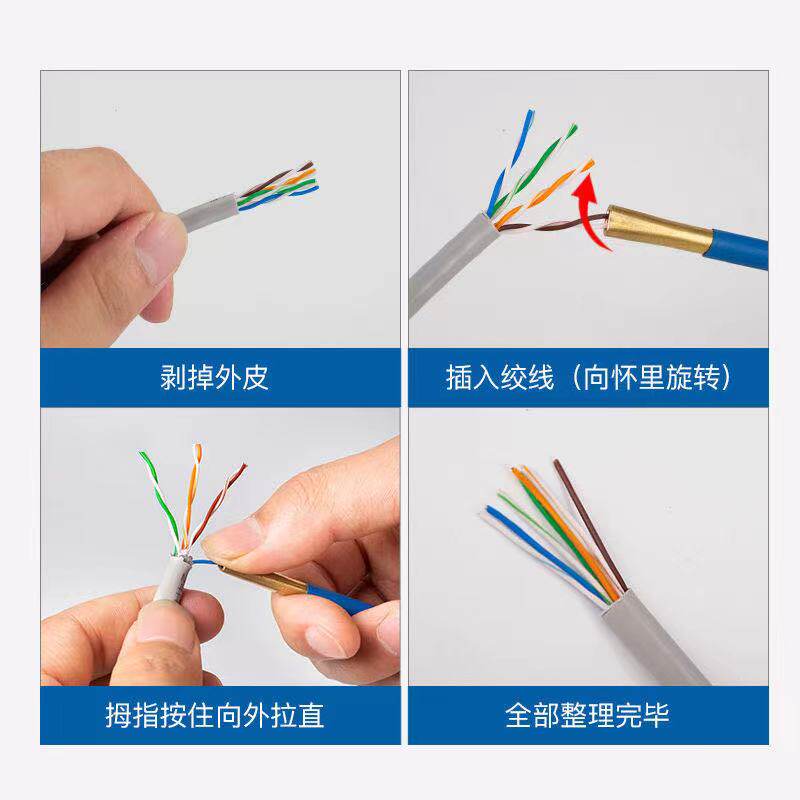 剥掉外皮

插入绞线（向怀里旋转）

拇指按住向外拉直

全部整理完毕