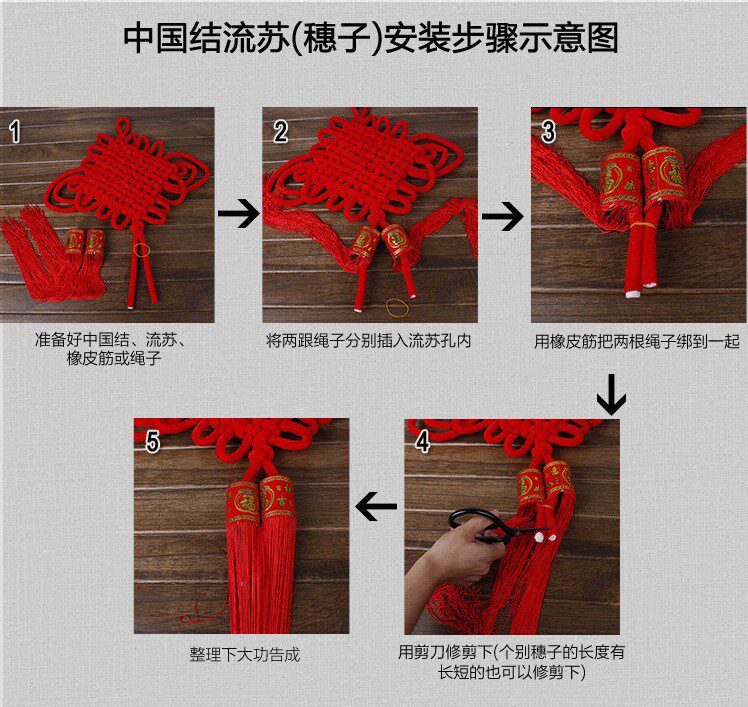 中国结流苏(穗子)安装步骤示意图

1

准备好中国结、流苏、橡皮筋或绳子

2

将两跟绳子分别插入流苏孔内

3

用橡皮筋把两根绳子绑到一起

4

用剪刀修剪下(个别穗子的长度有长短的也可以修剪下)

5

整理下大功告成