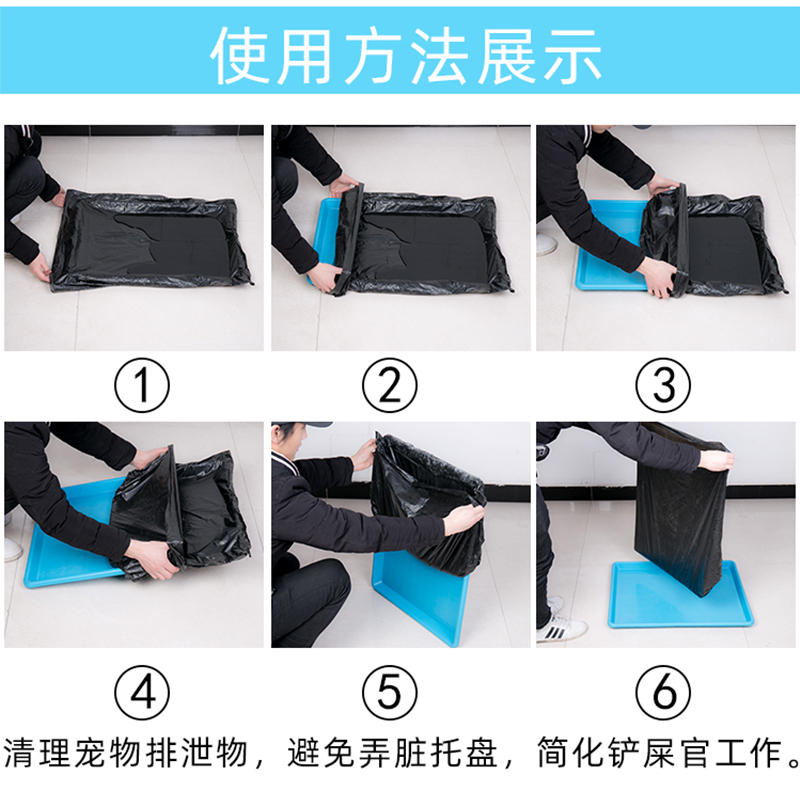 使用方法展示

①

②

③

④

⑤

⑥

清理宠物排泄物，避免弄脏托盘，简化铲屎官工作。