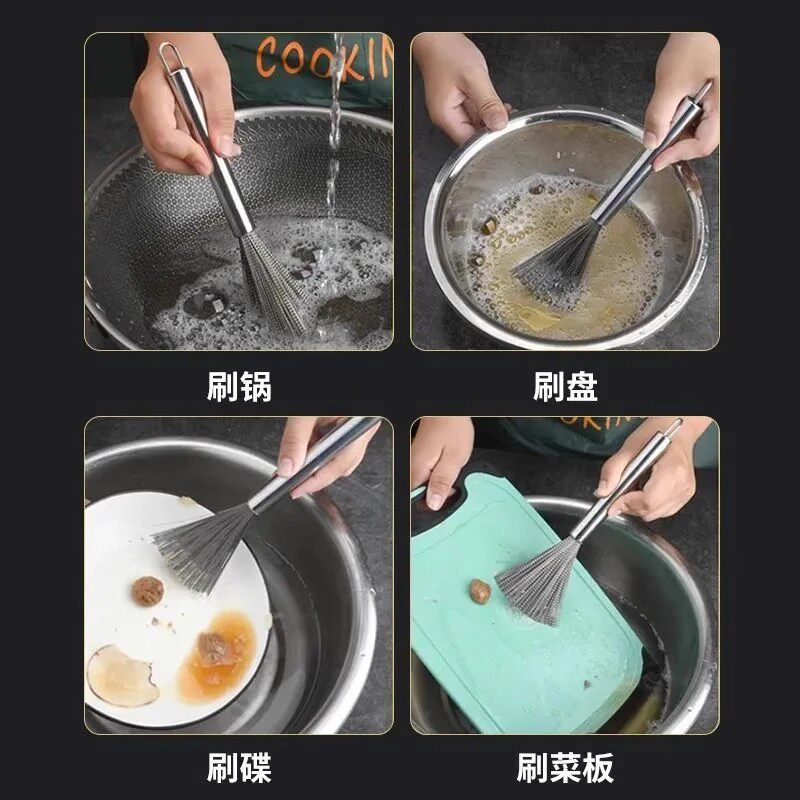 COOKIN

刷锅

刷盘

OKIN

刷碟

刷菜板